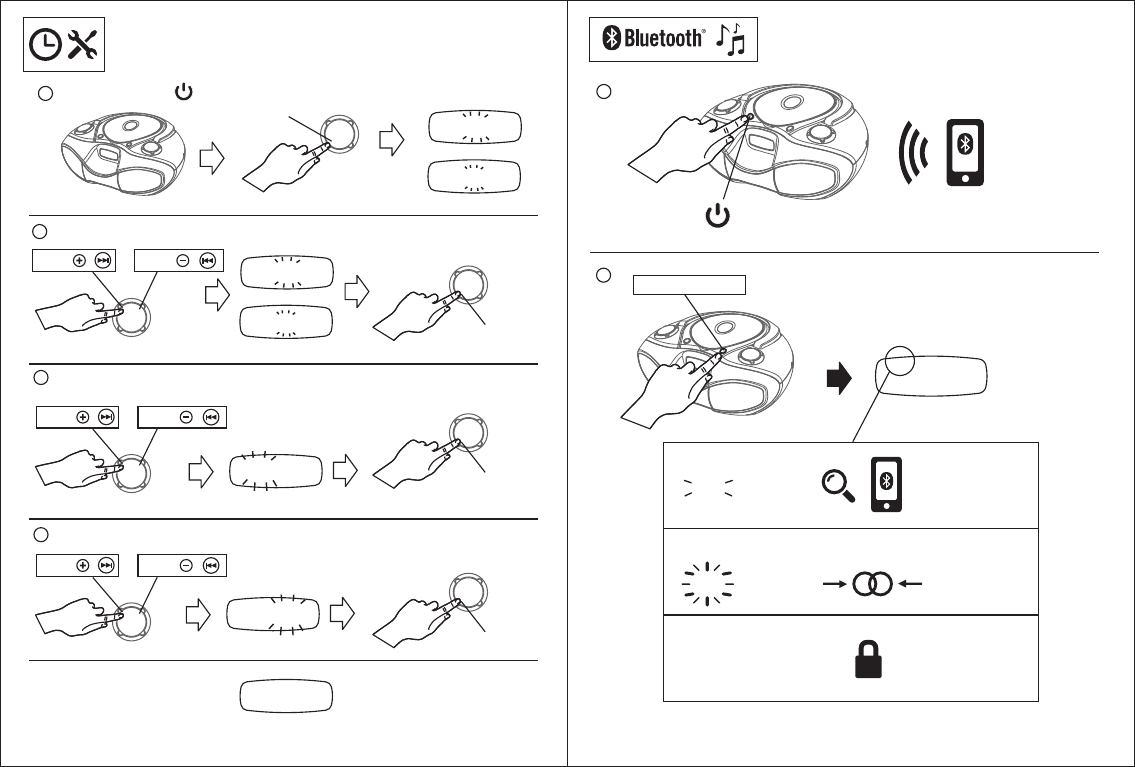 Bluetooth®