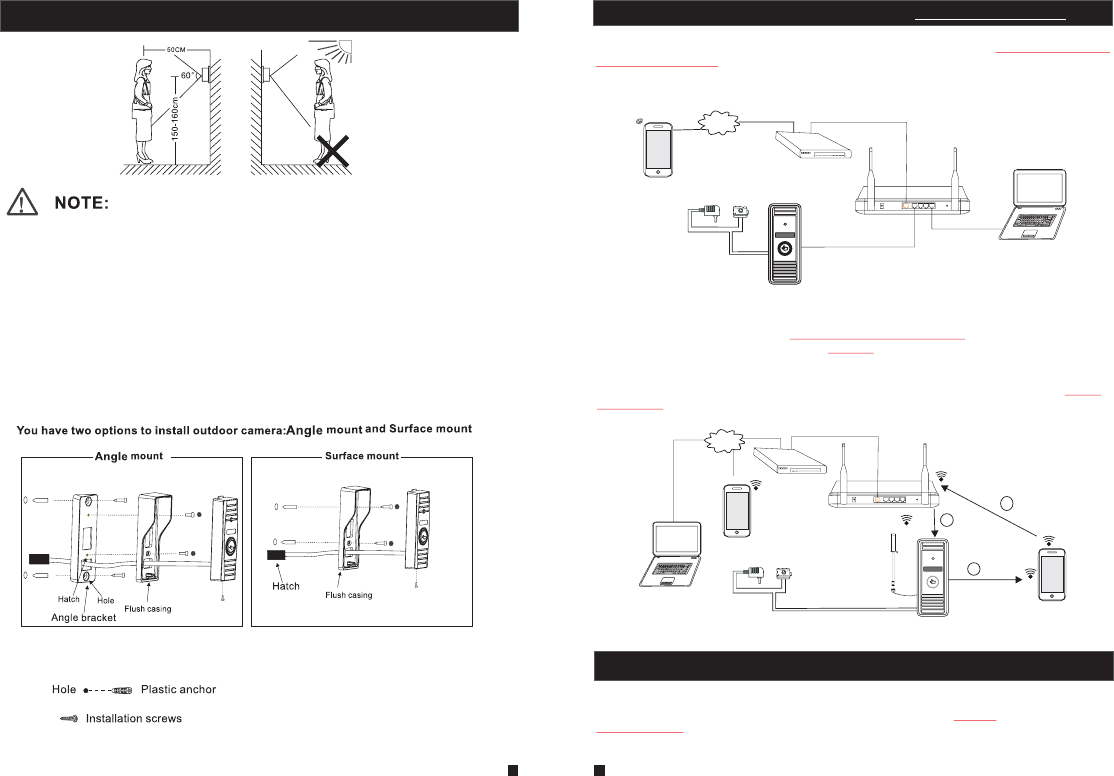 50CM

60°

150-160cm

NOTE:

You have two options to install outdoor camera:Angle mount and Surface mount

Angle mount

Hatch

Hole

Flush casing

Angle bracket

Surface mount

Hatch

Flush casing

Hole

Plastic anchor

Installation screws