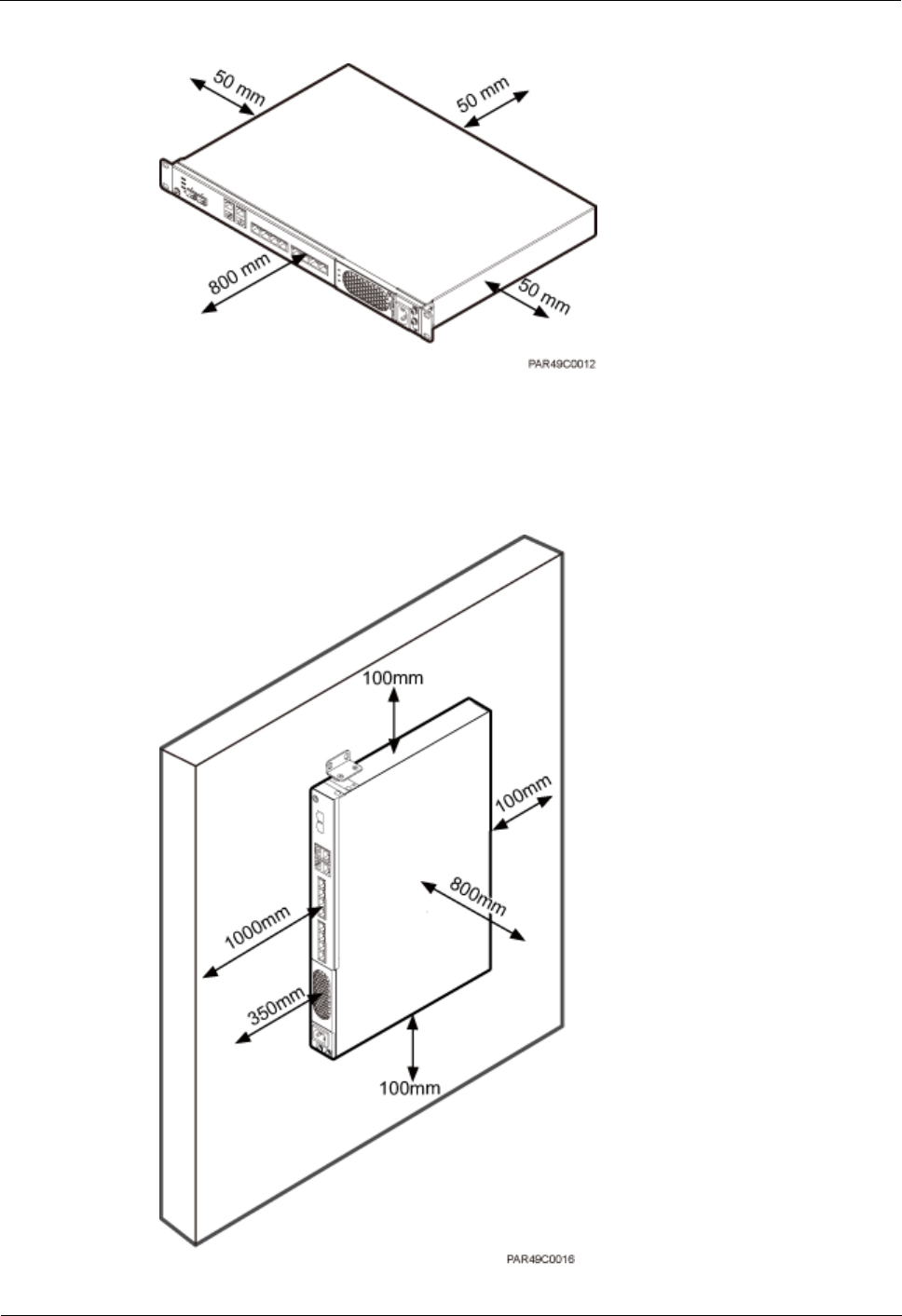 50 mm
50 mm
800 mm
50 mm
PAR49C0012

100mm
100mm
800mm
1000mm
350mm
100mm
PAR49C0016