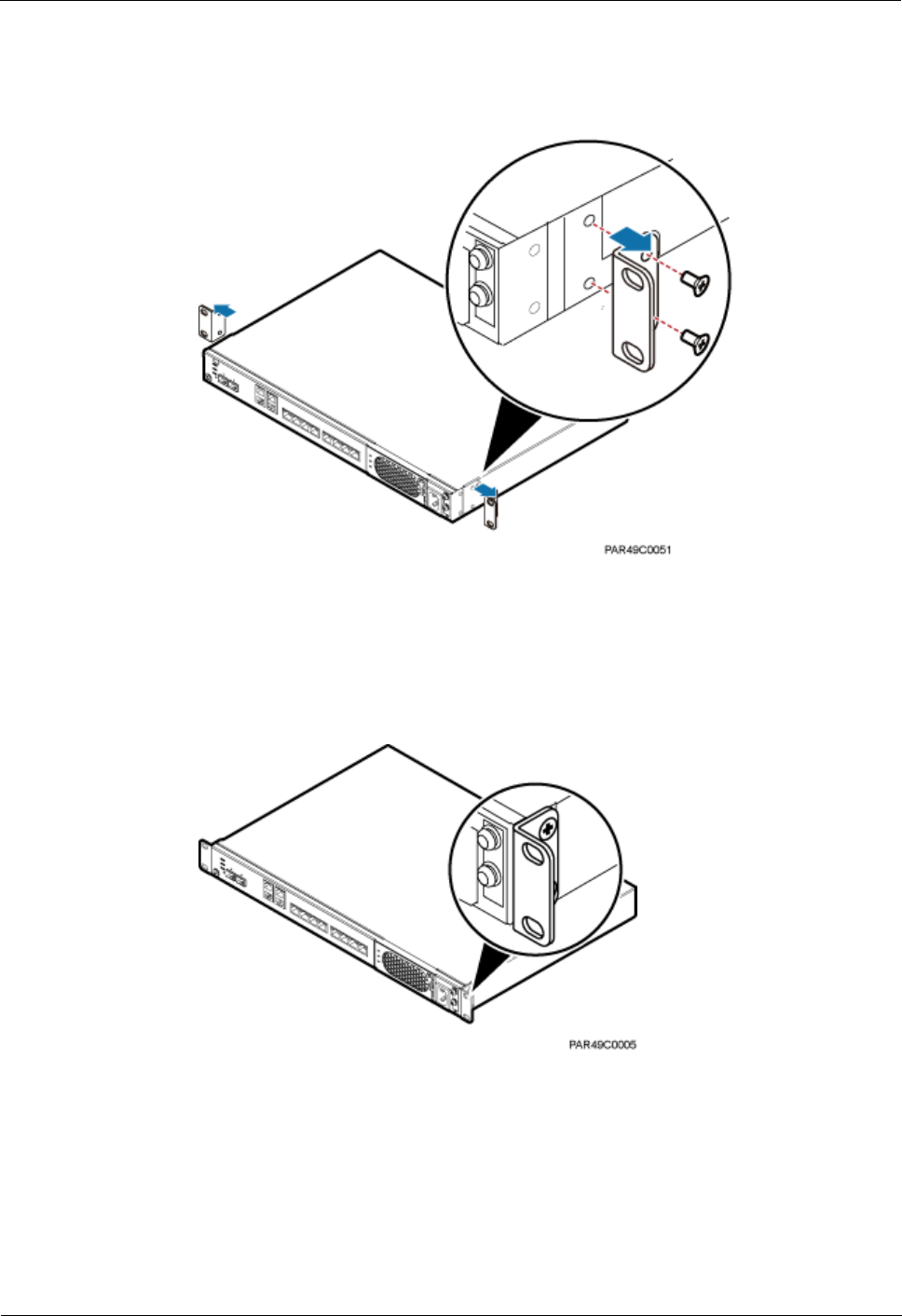 PAR49C0051

PAR49C0005