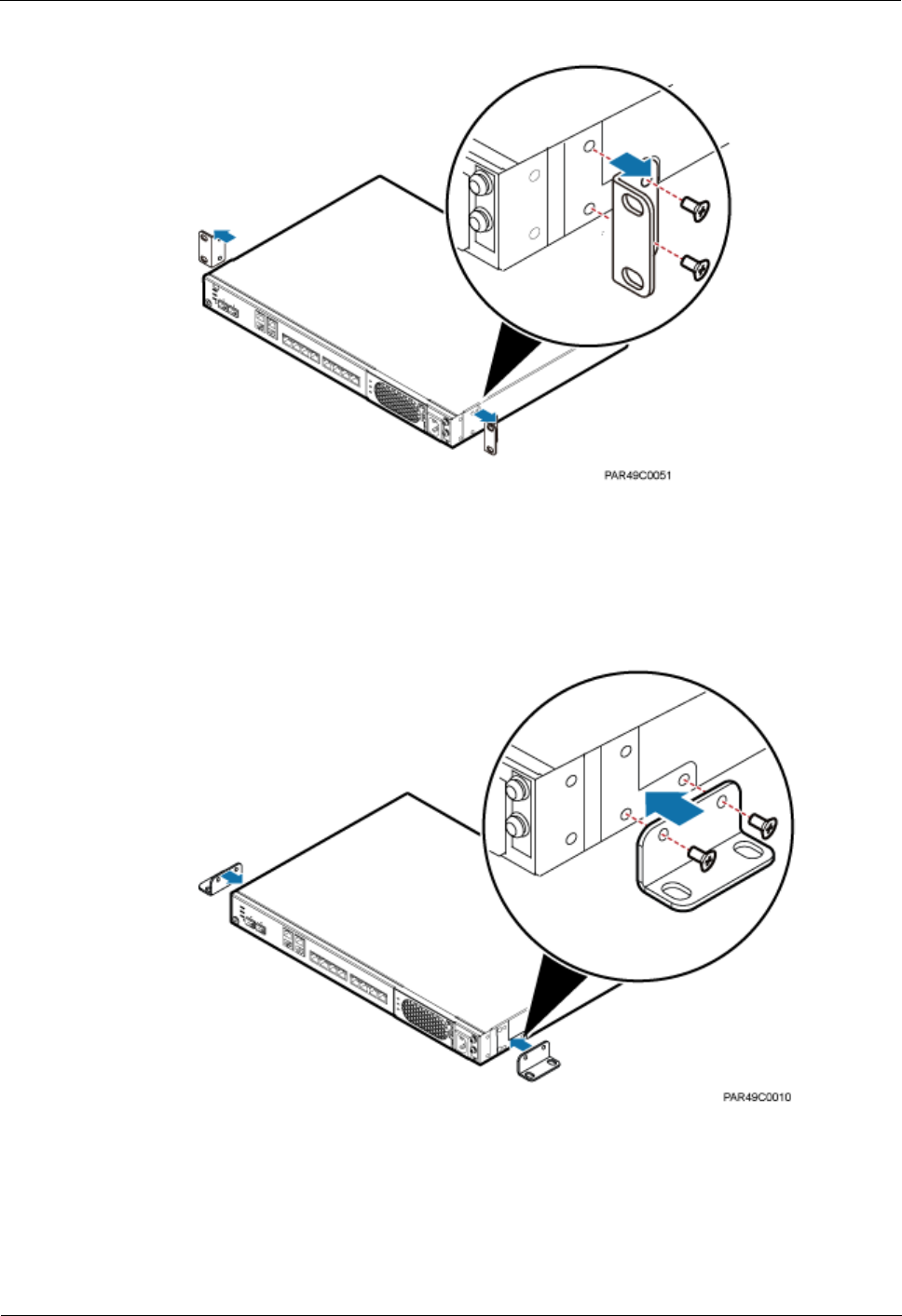 PAR49C0051

PAR49C0010