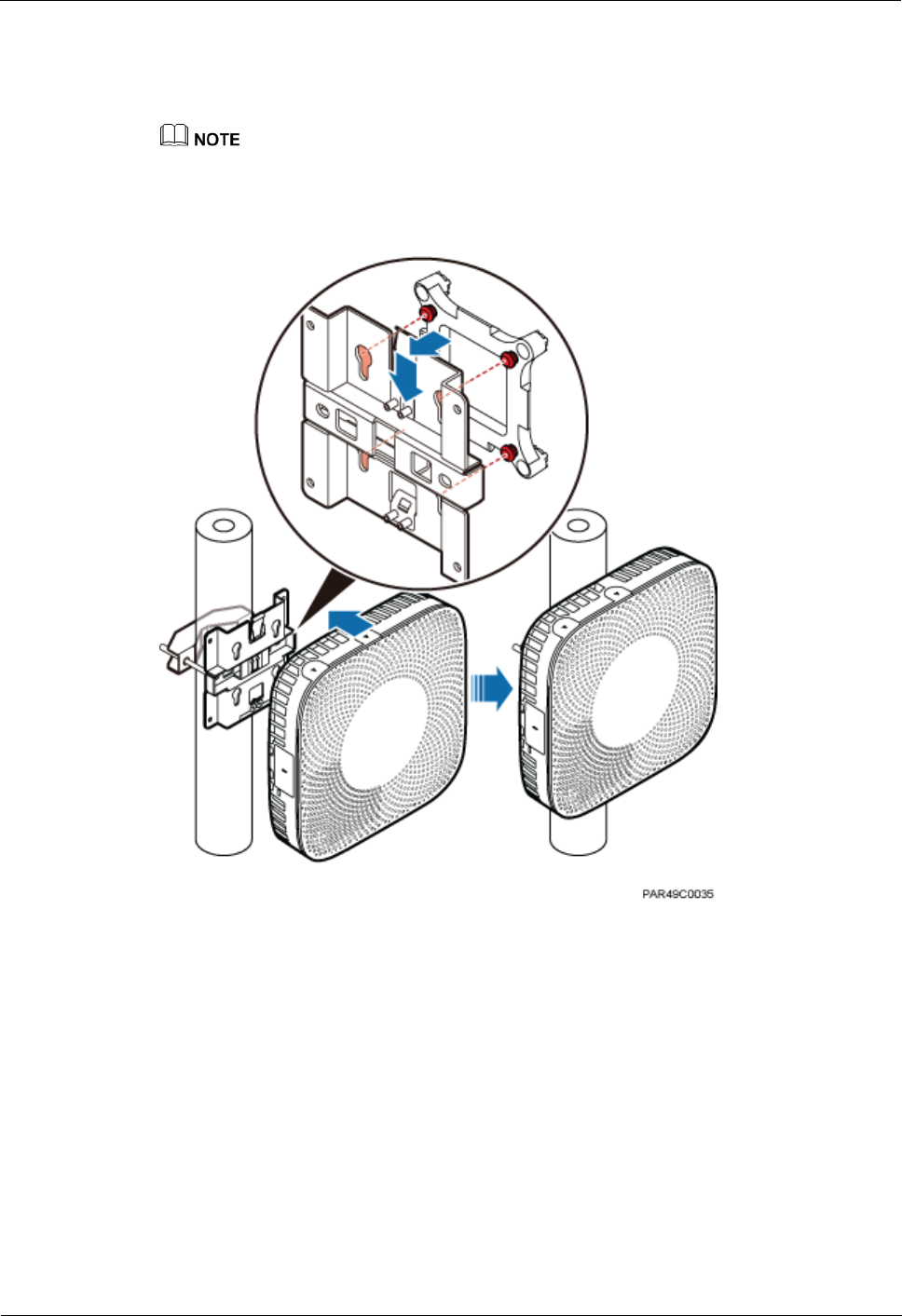 NOTE

PAR49C0035