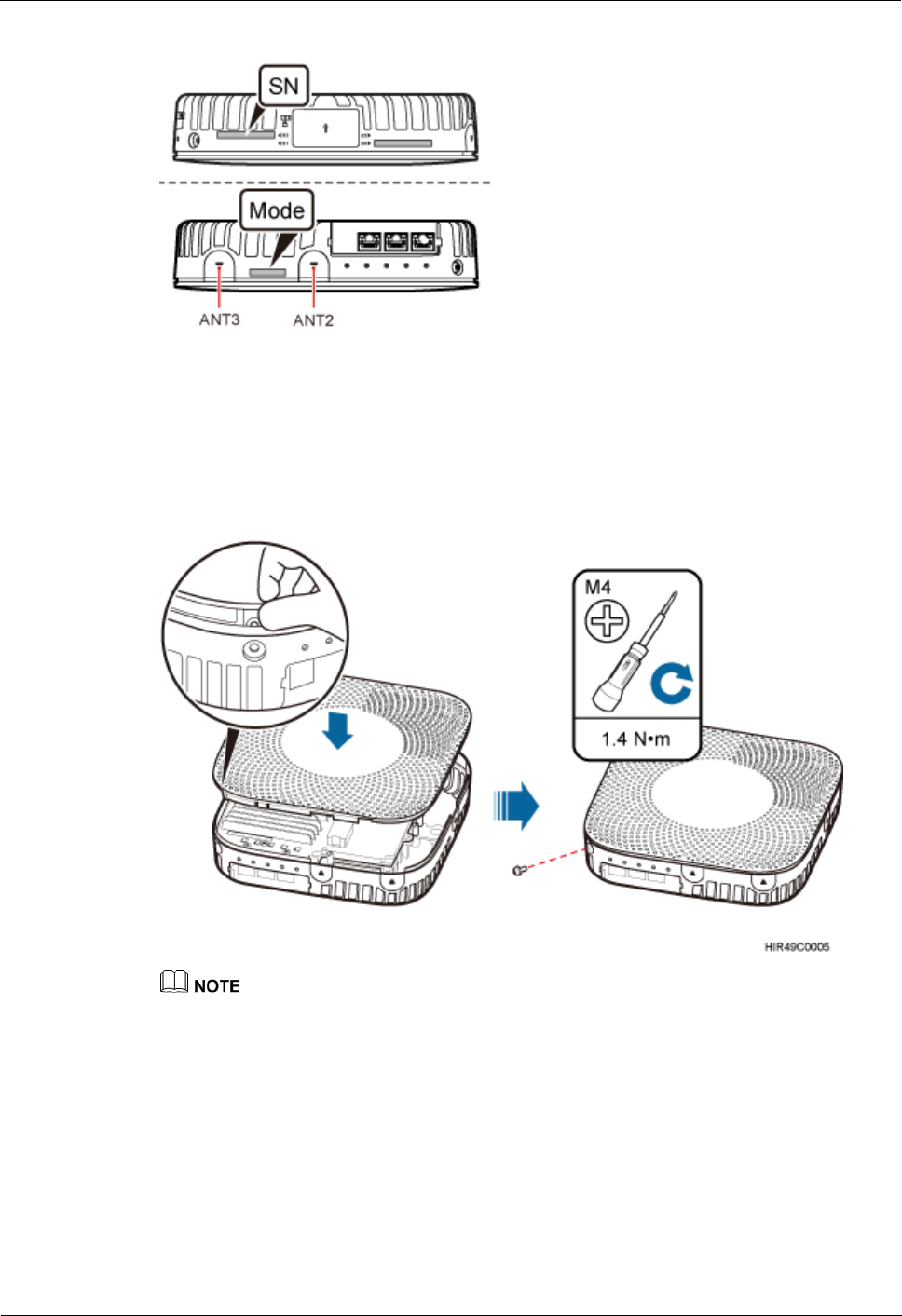 SN

Mode

ANT3

ANT2

M4

1.4 N•m

HIR49C0005

NOTE