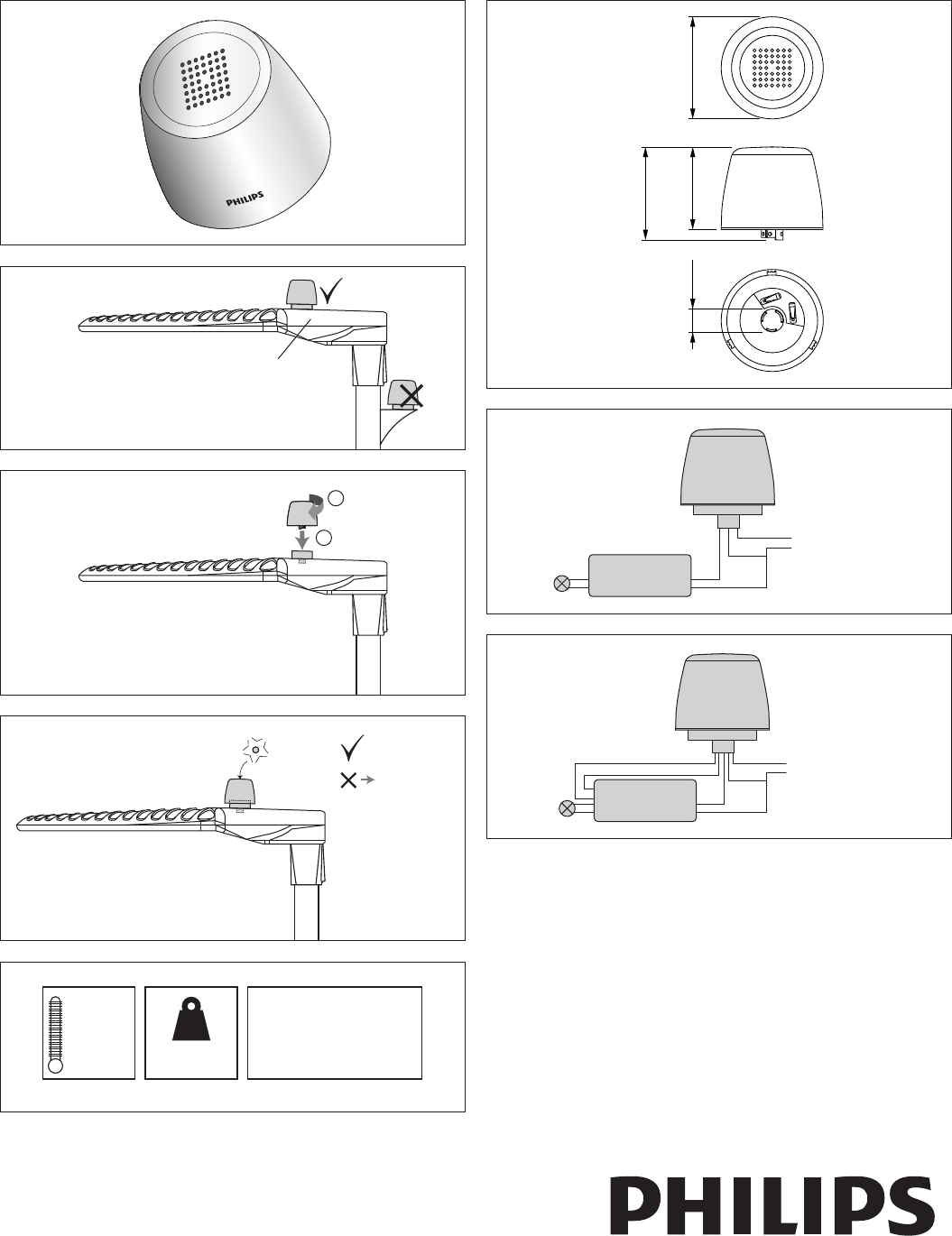 PHILIPS

PHILIPS