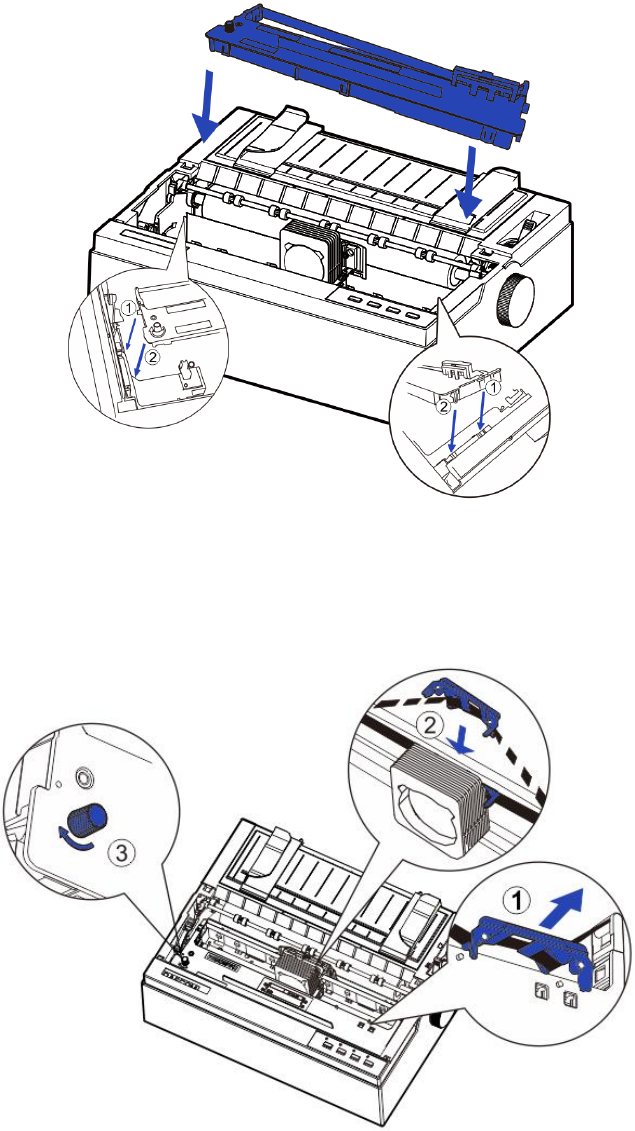 ①
②
②
①
②
③
①