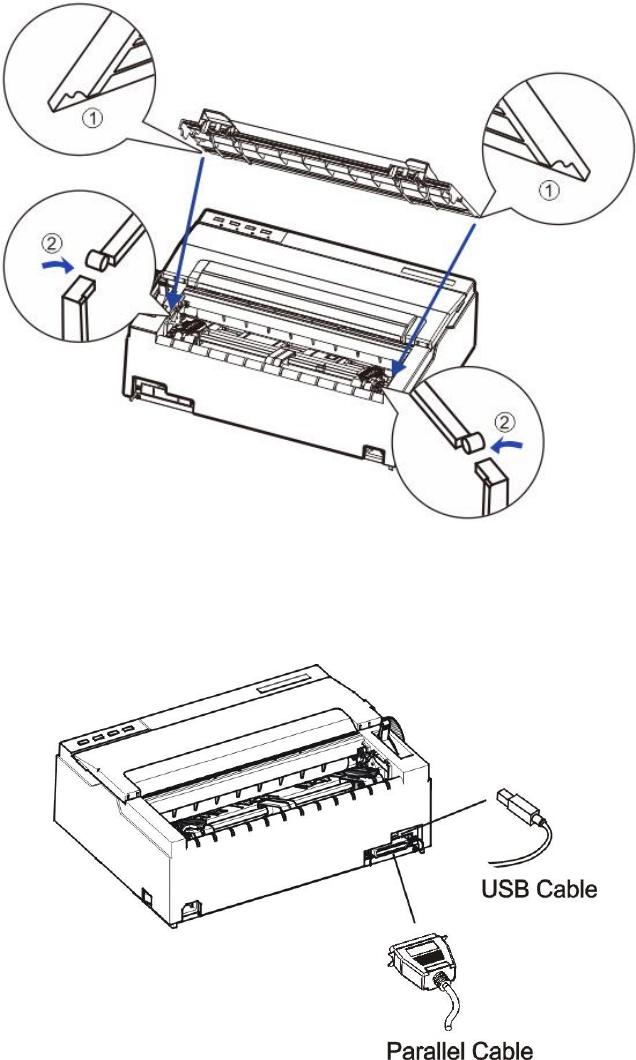 ①
①
②
②

USB Cable
Parallel Cable