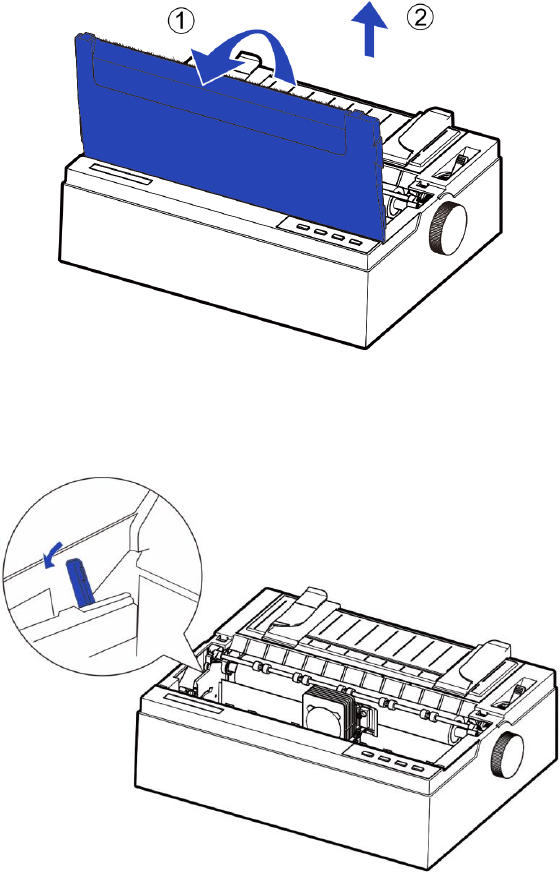 ①
②