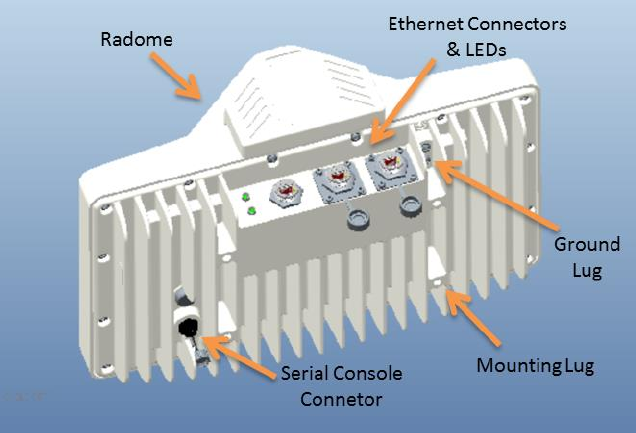 Radome

Ethernet Connectors & LEDs

Ground Lug

Mounting Lug

Serial Console Connetor