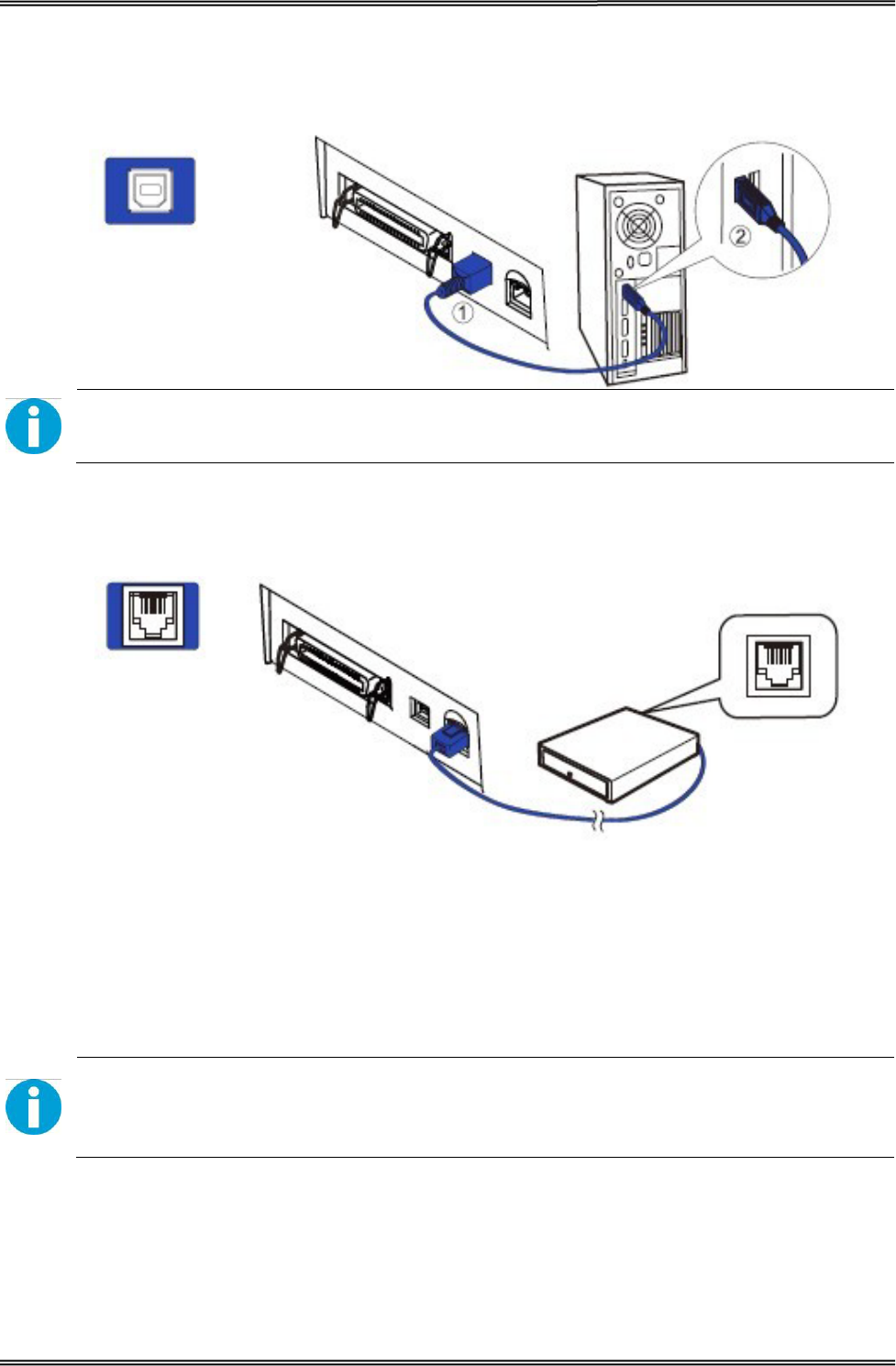 ①
②