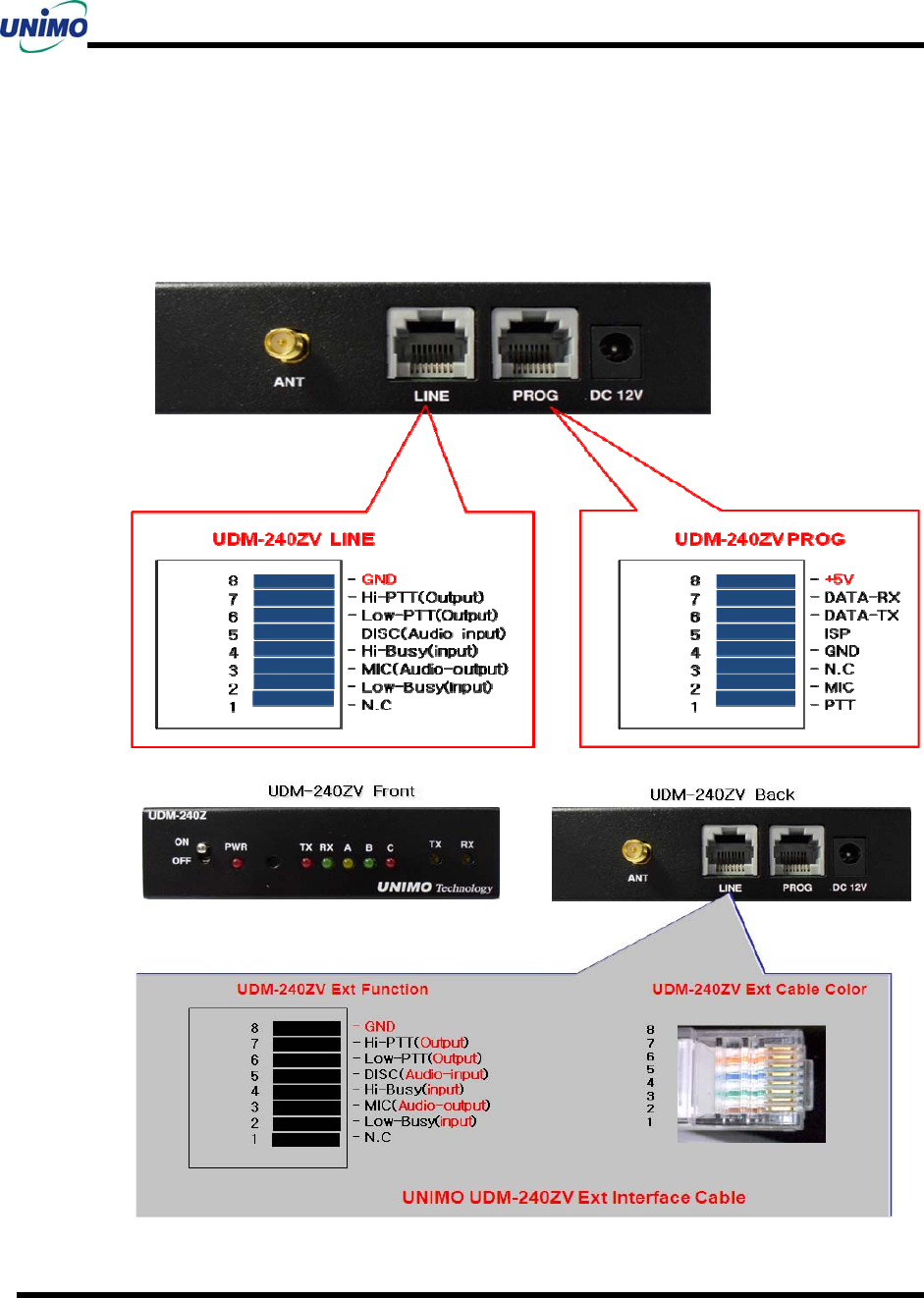 UNIMO

ANT
LINE
PROG
DC 12V

UDM-240ZV LINE

8 - GND
7 - Hi-PTT(Output)
6 - Low-PTT(Output)
5 DISC(Audio input)
4 - Hi-Busy(input)
3 - MIC(Audio-output)
2 - Low-Busy(input)
1 - N.C

UDM-240ZV PROG

8 - +5V
7 - DATA-RX
6 - DATA-TX
5 ISP
4 - GND
3 - N.C
2 - MIC
1 - PTT

UDM-240ZV Front

UDM-240Z
ON
OFF
PWR
TX RX A B C
TX RX
UNIMO Technology

UDM-240ZV Back

ANT
LINE
PROG
DC 12V

UDM-240ZV Ext Function

8 - GND
7 - Hi-PTT(Output)
6 - Low-PTT(Output)
5 - DISC(Audio-input)
4 - Hi-Busy(input)
3 - MIC(Audio-output)
2 - Low-Busy(input)
1 - N.C

UDM-240ZV Ext Cable Color

8
7
6
5
4
3
2
1

UNIMO UDM-240ZV Ext Interface Cable