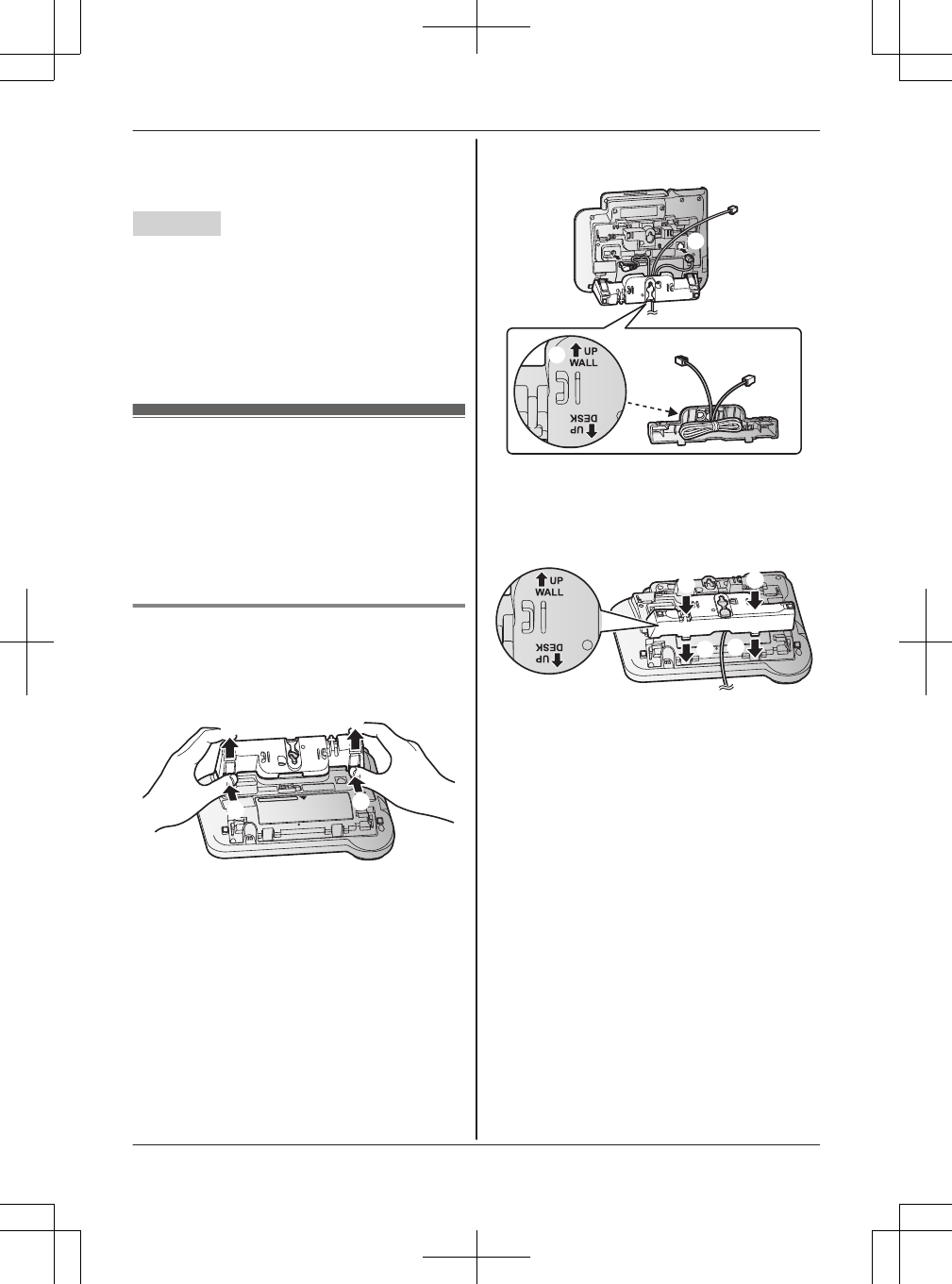 UP
WALL
UP
DESK

UP
WALL
UP
DESK