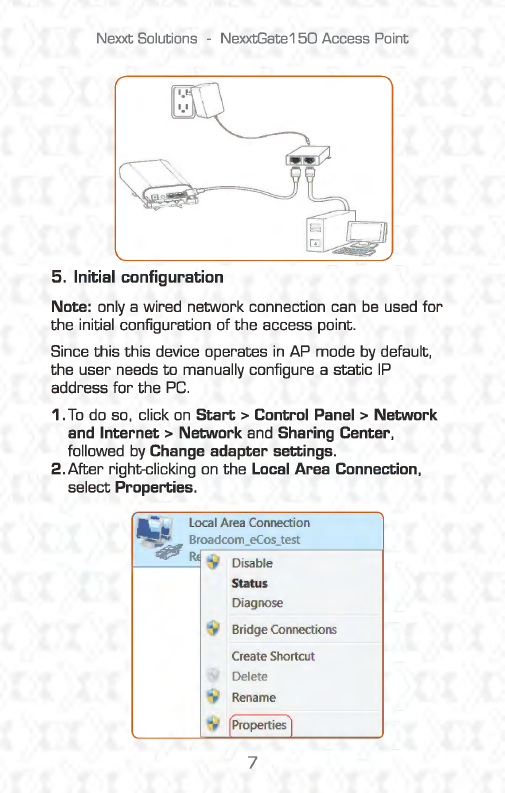 Nexxt Solutions - NexxtGate150 Access Point

5. Initial configuration

Note: only a wired network connection can be used for the initial configuration of the access point.

Since this this device operates in AP mode by default, the user needs to manually configure a static IP address for the PC.

1. To do so, click on Start > Control Panel > Network and Internet > Network and Sharing Center, followed by Change adapter settings.
2. After right-clicking on the Local Area Connection, select Properties.

Local Area Connection
Broadcom_eCos_test
Re
Disable
Status
Diagnose
Bridge Connections
Create Shortcut
Delete
Rename
Properties

7