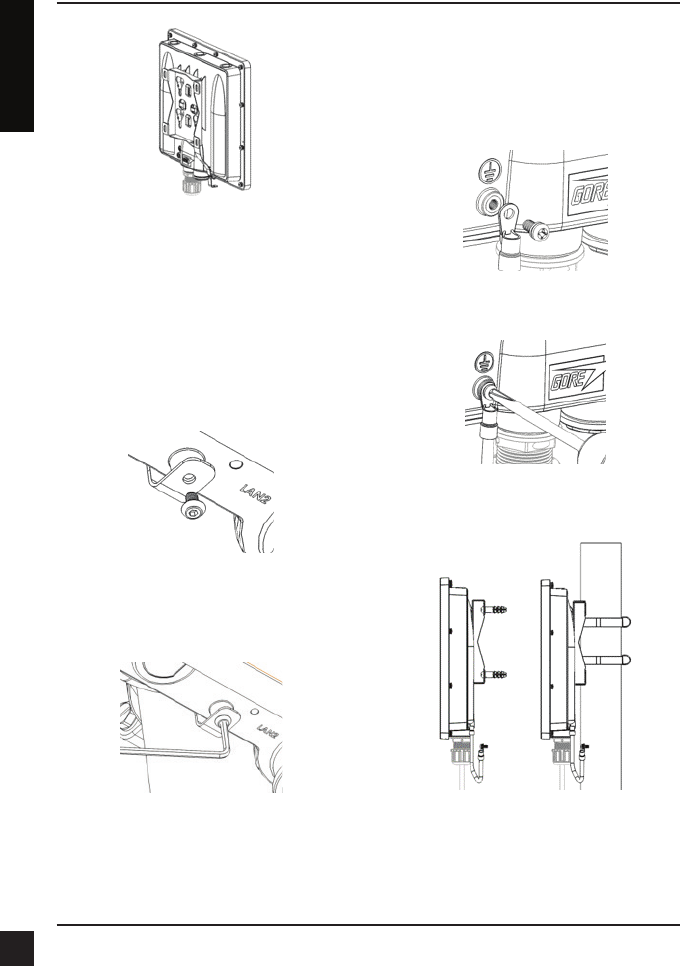 GORE

GORE

LAN2

LAN2