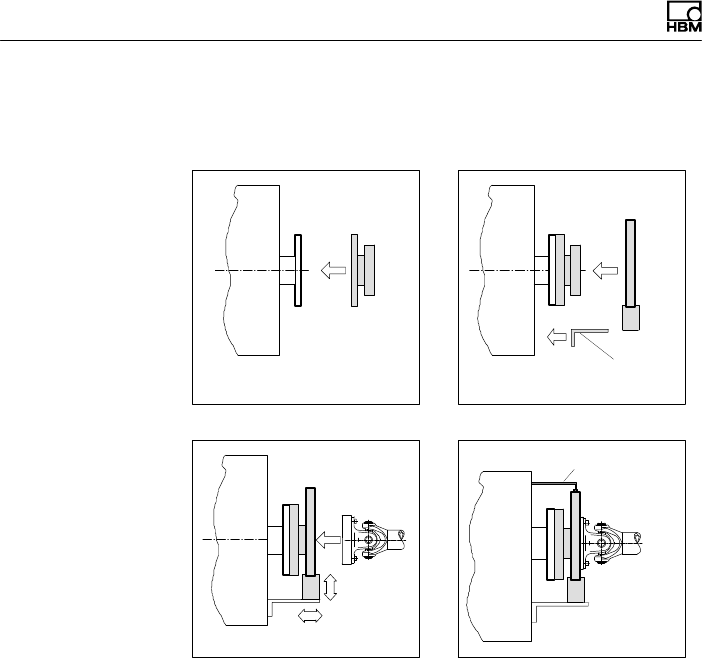 HBM