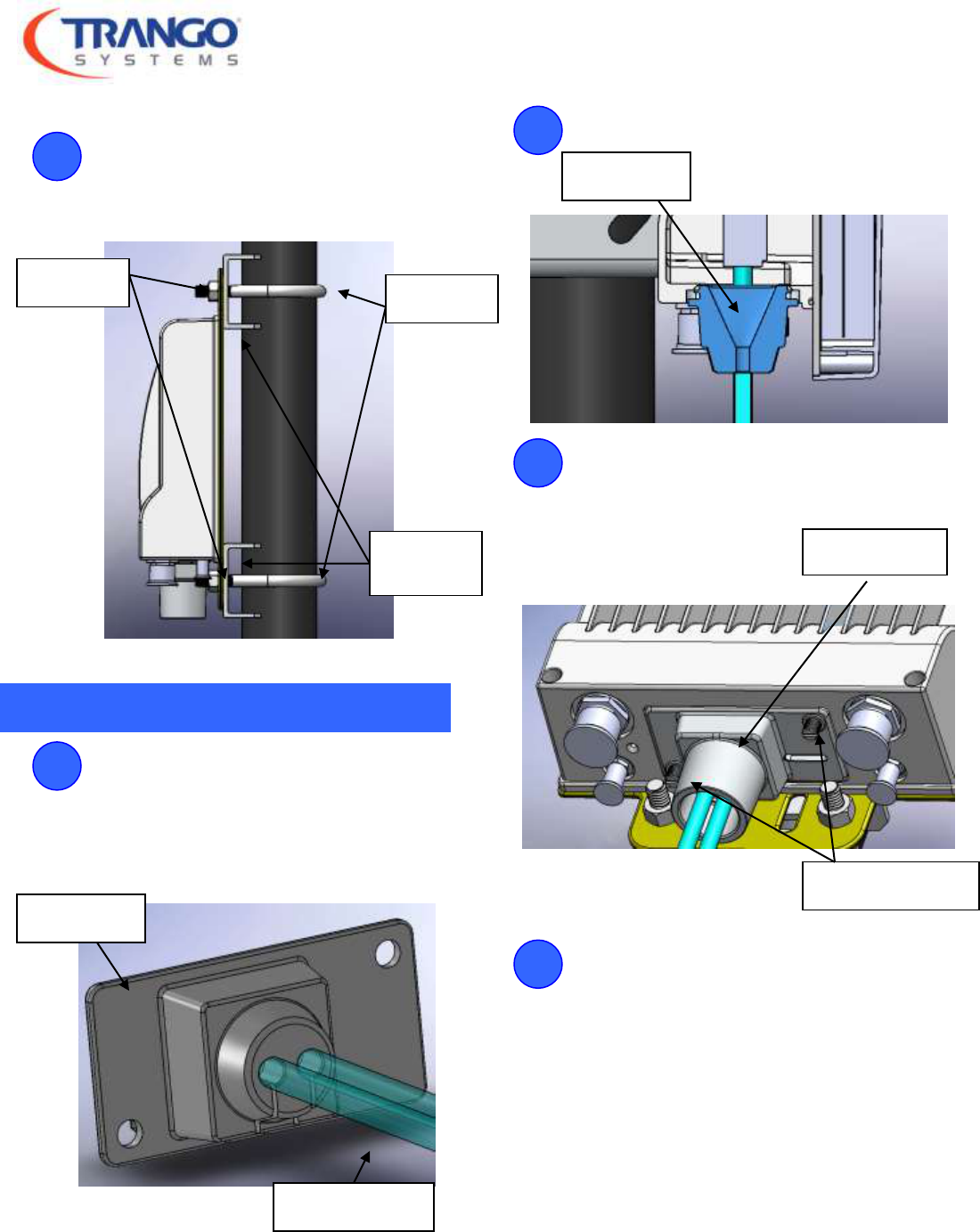 TRANGO
SYSTEMS