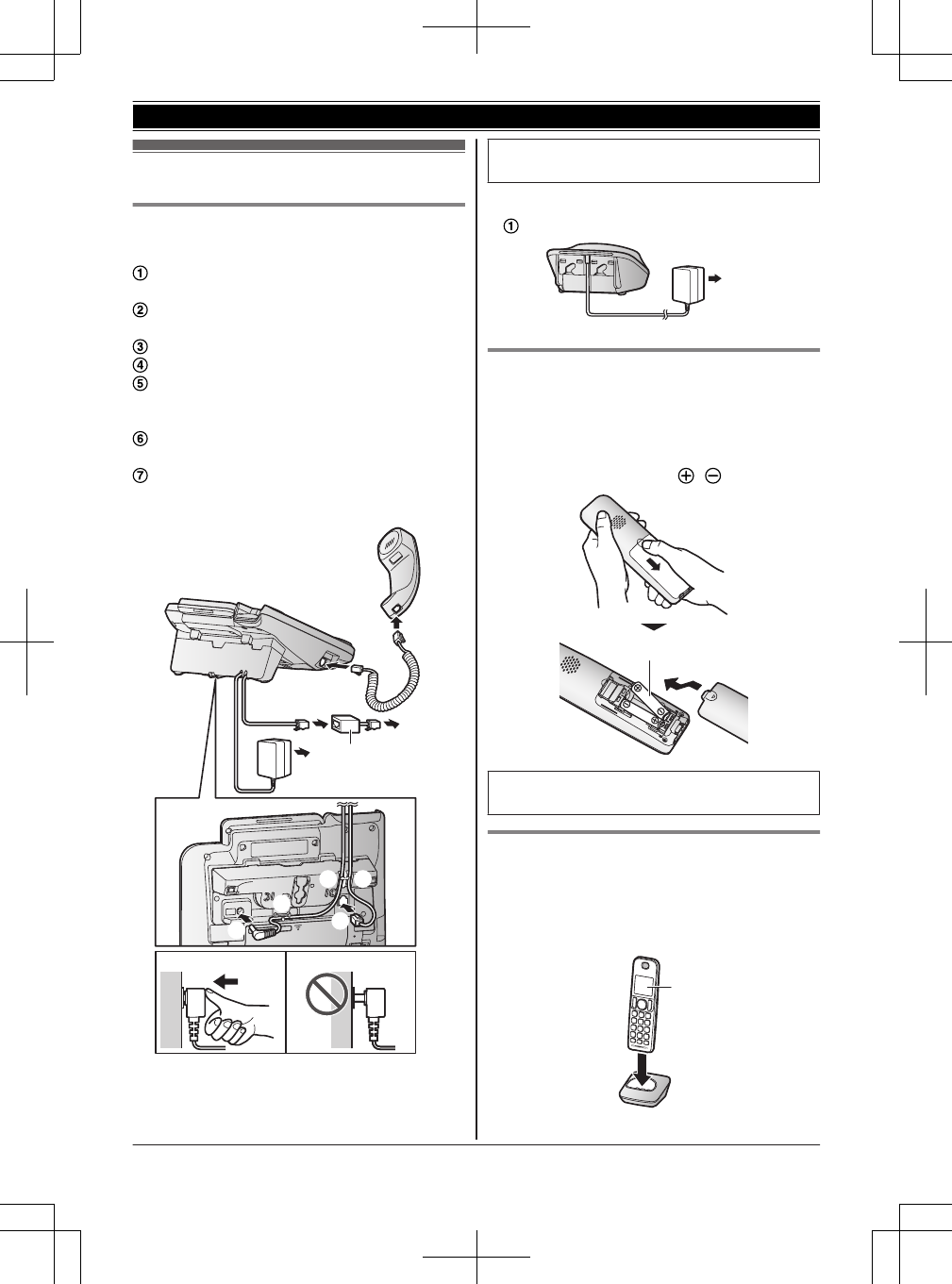 ①

②

③

④

⑤

⑥

⑦

①

⊕ ⊖