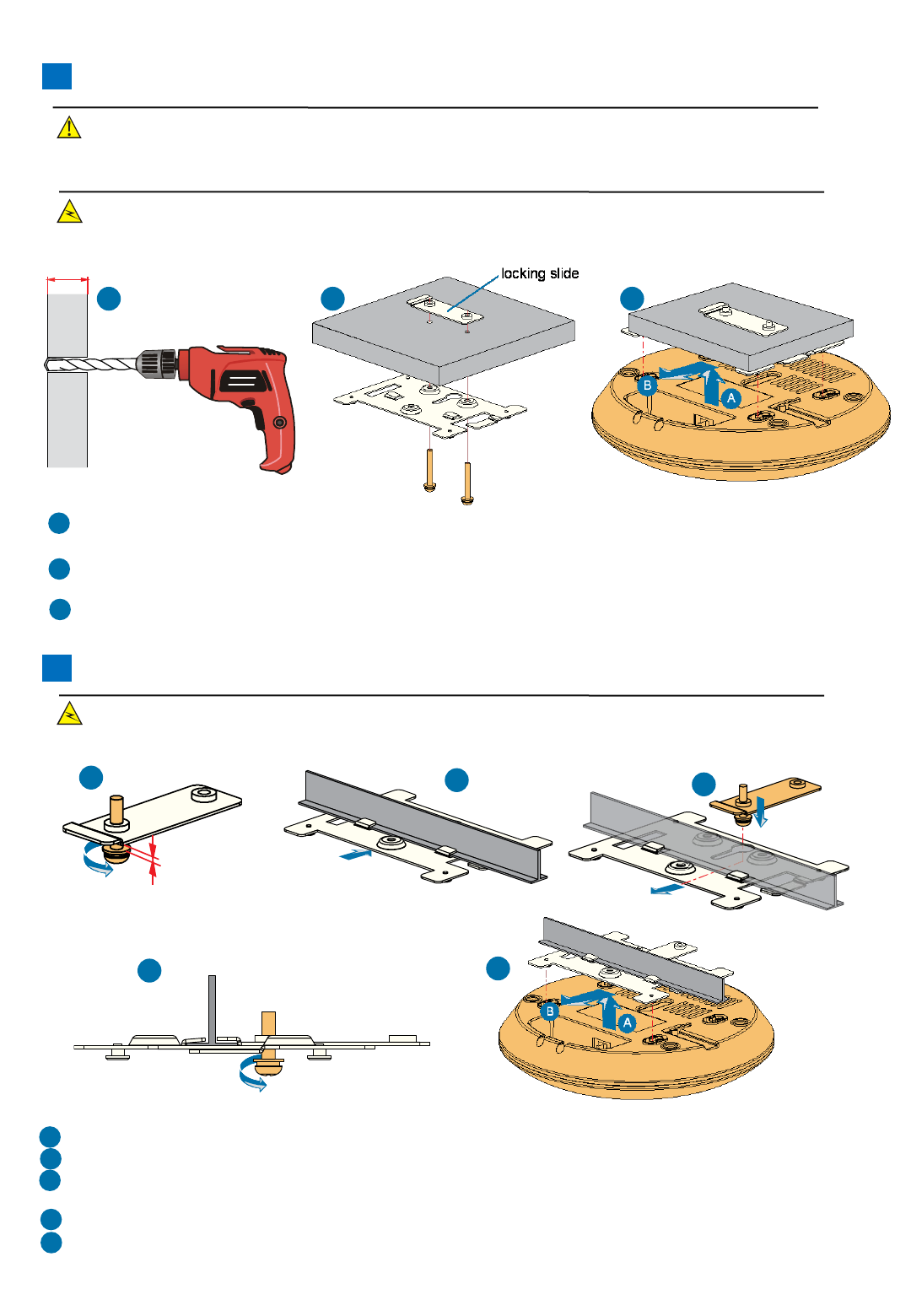 locking slide

B

A

B

A