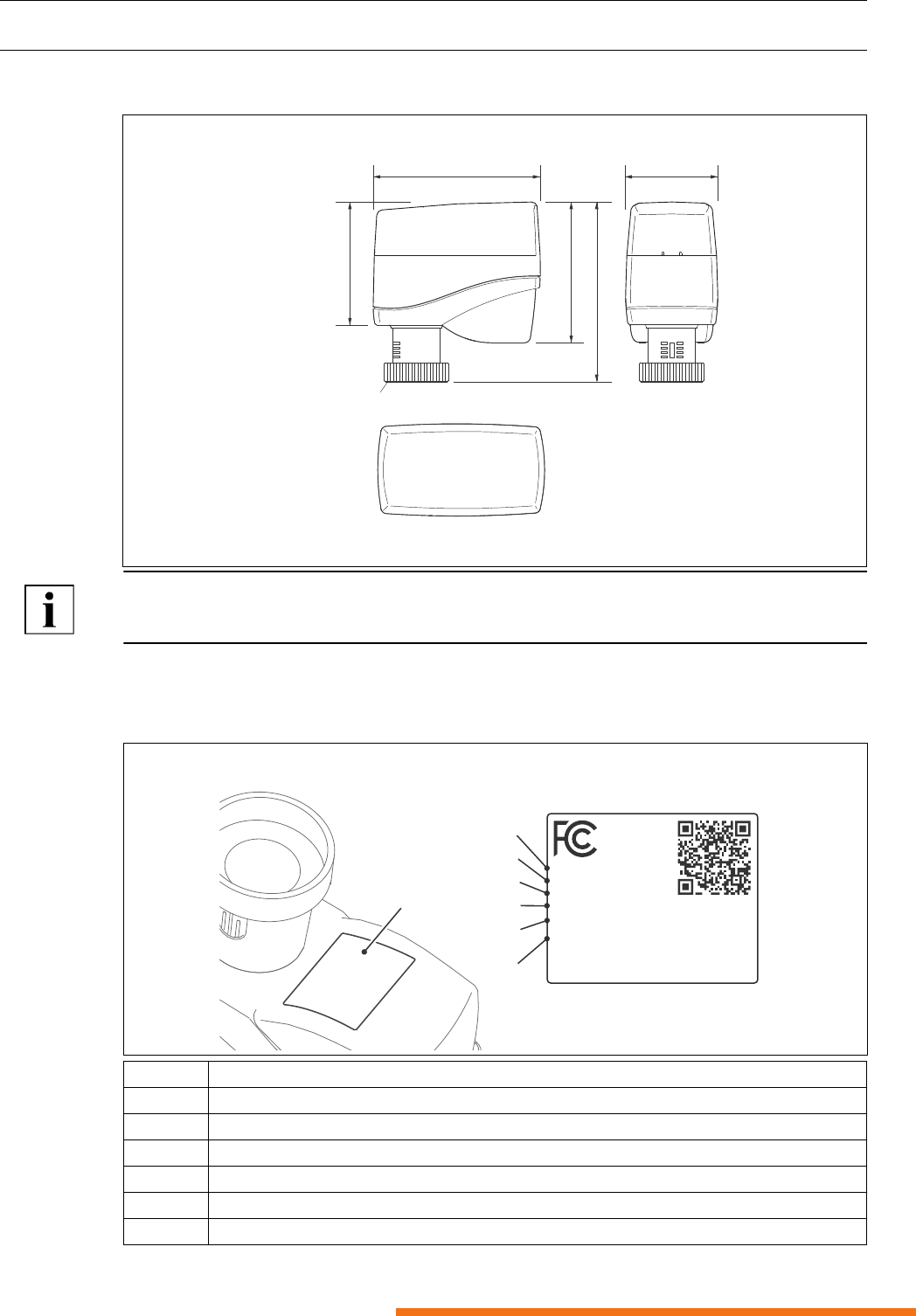 FC