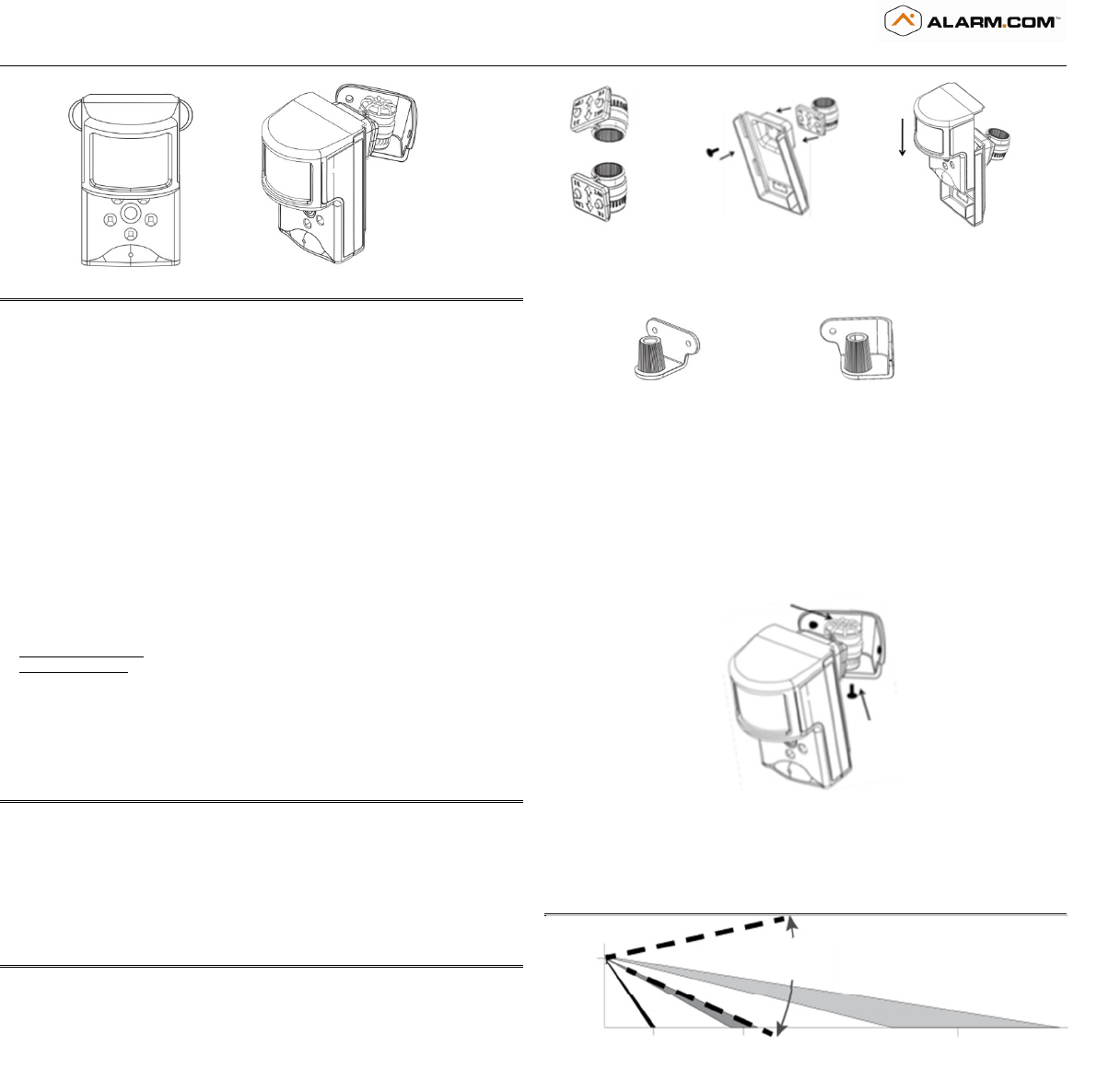 ALARM.COM™