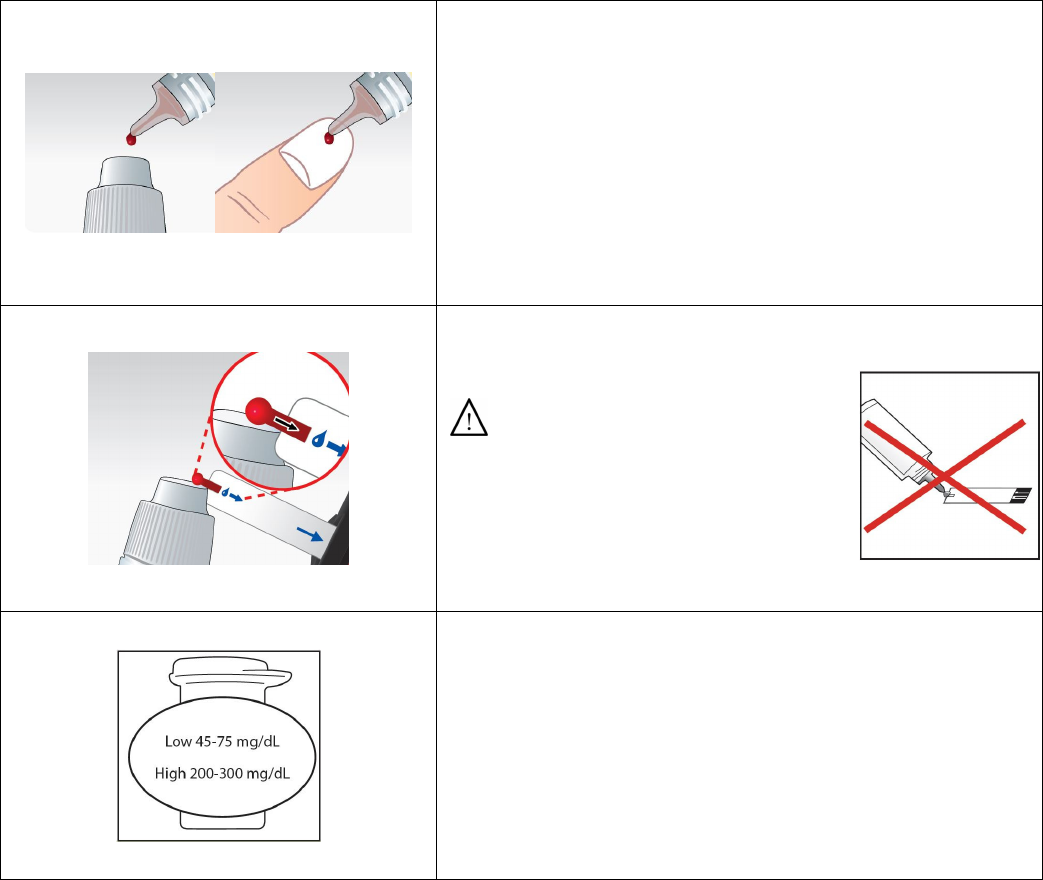 Low 45-75 mg/dL
High 200-300 mg/dL