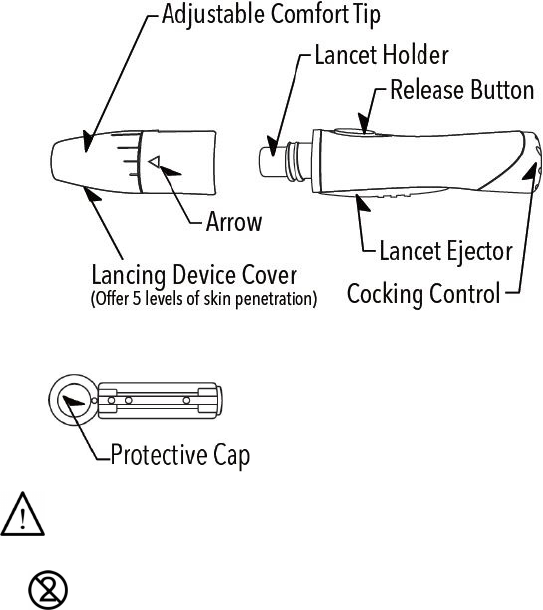 Adjustable Comfort Tip
Lancet Holder
Release Button
Arrow
Lancet Ejector
Lancing Device Cover
(Offer 5 levels of skin penetration)
Cocking Control
Protective Cap
!
2