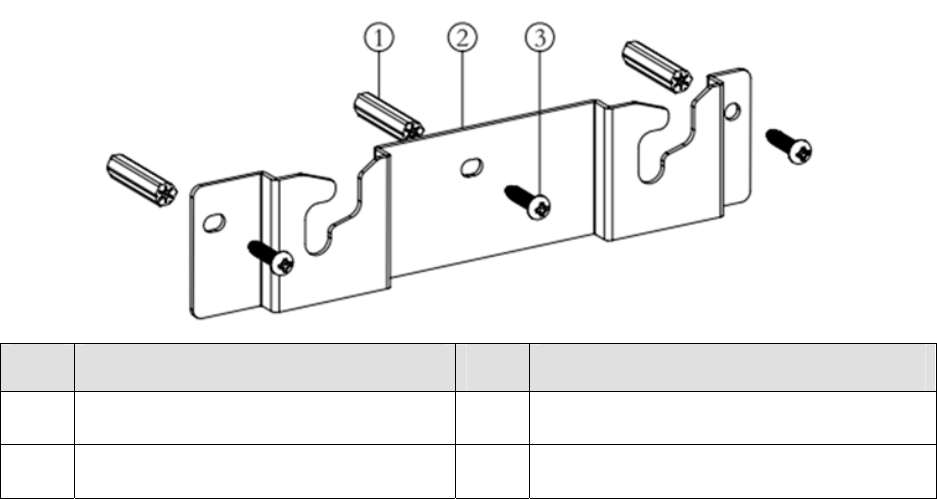 ①
②
③