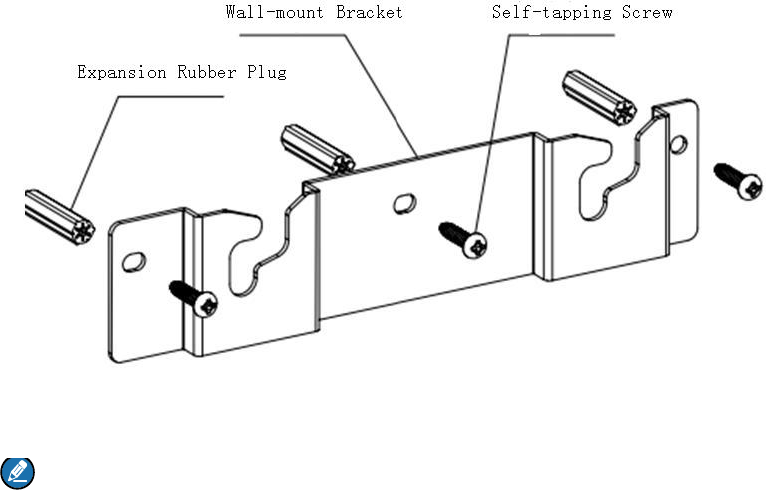 Wall-mount Bracket

Self-tapping Screw

Expansion Rubber Plug