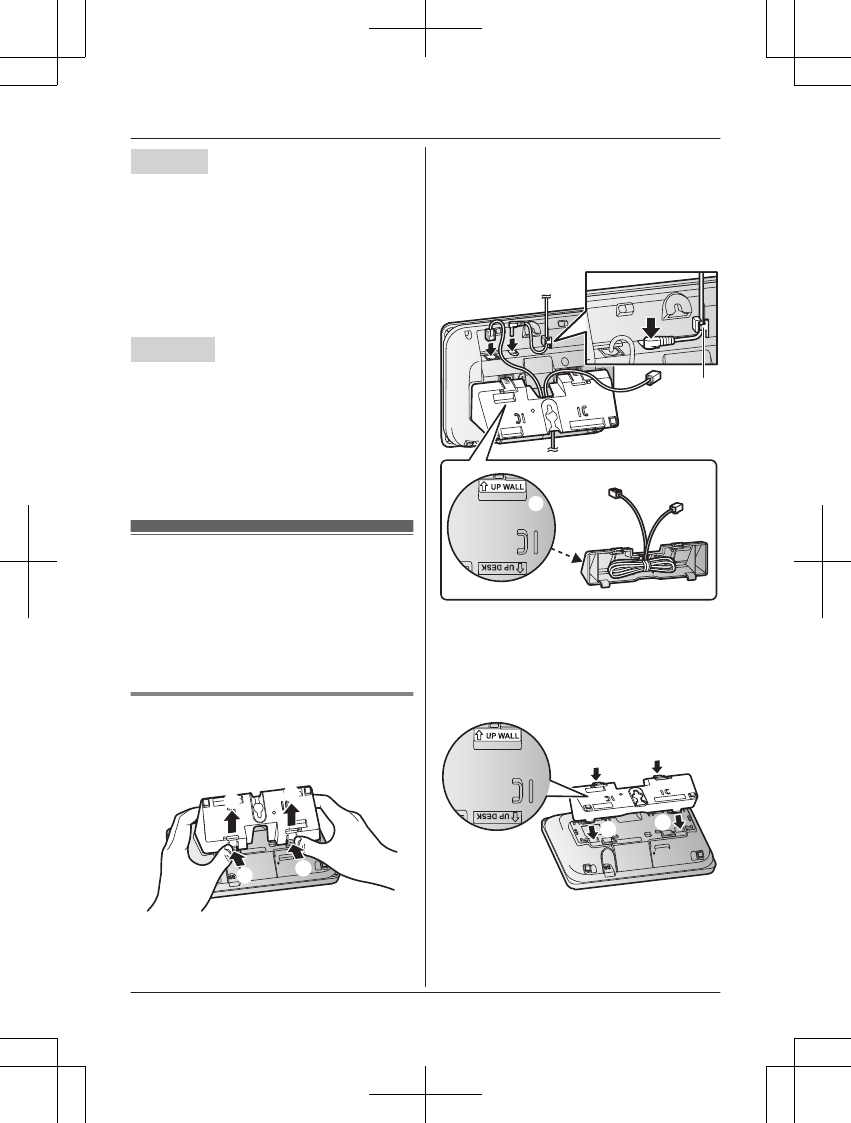 UP WALL

UP DESK

UP WALL

UP DESK