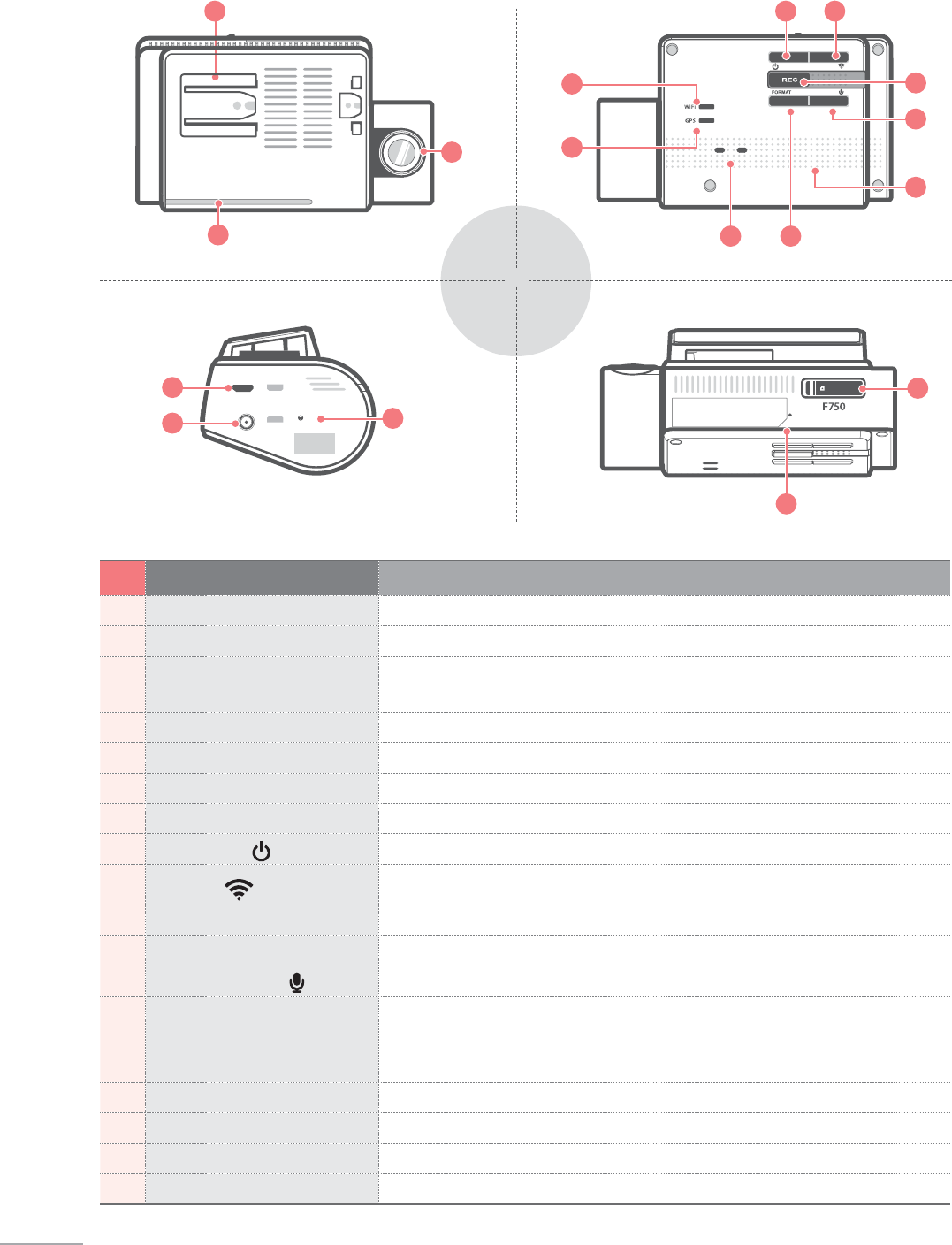 WiFi
GPS
REC
FORMAT
F750