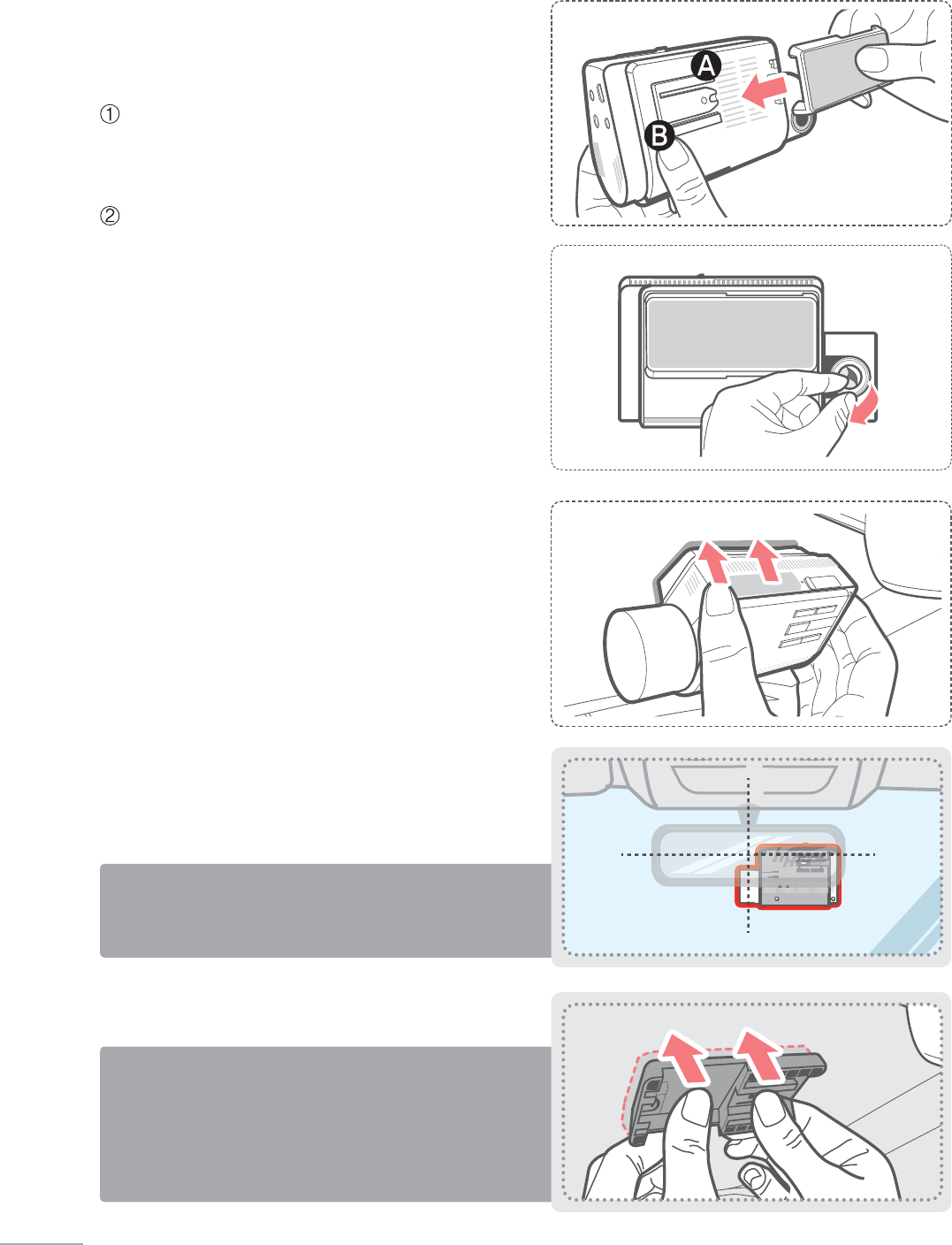 ①

②

A

B