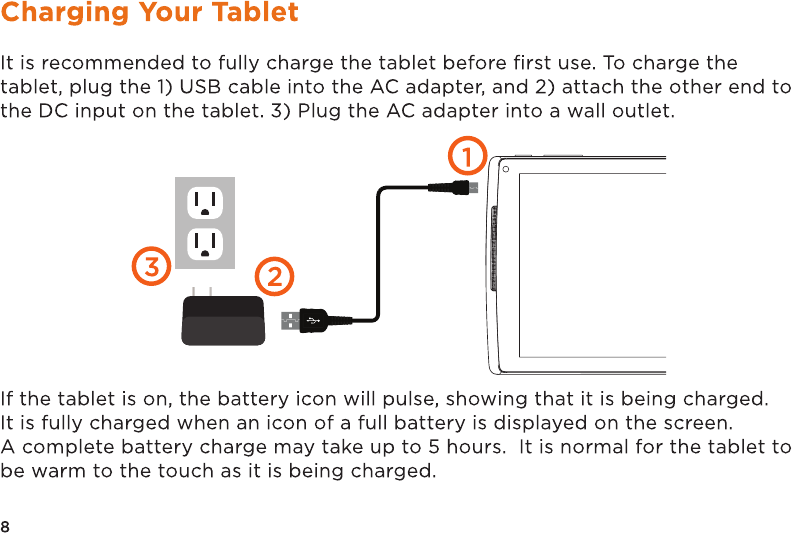 Charging Your Tablet

It is recommended to fully charge the tablet before first use. To charge the tablet, plug the 1) USB cable into the AC adapter, and 2) attach the other end to the DC input on the tablet. 3) Plug the AC adapter into a wall outlet.

1

3

2

If the tablet is on, the battery icon will pulse, showing that it is being charged. It is fully charged when an icon of a full battery is displayed on the screen. A complete battery charge may take up to 5 hours. It is normal for the tablet to be warm to the touch as it is being charged.

8