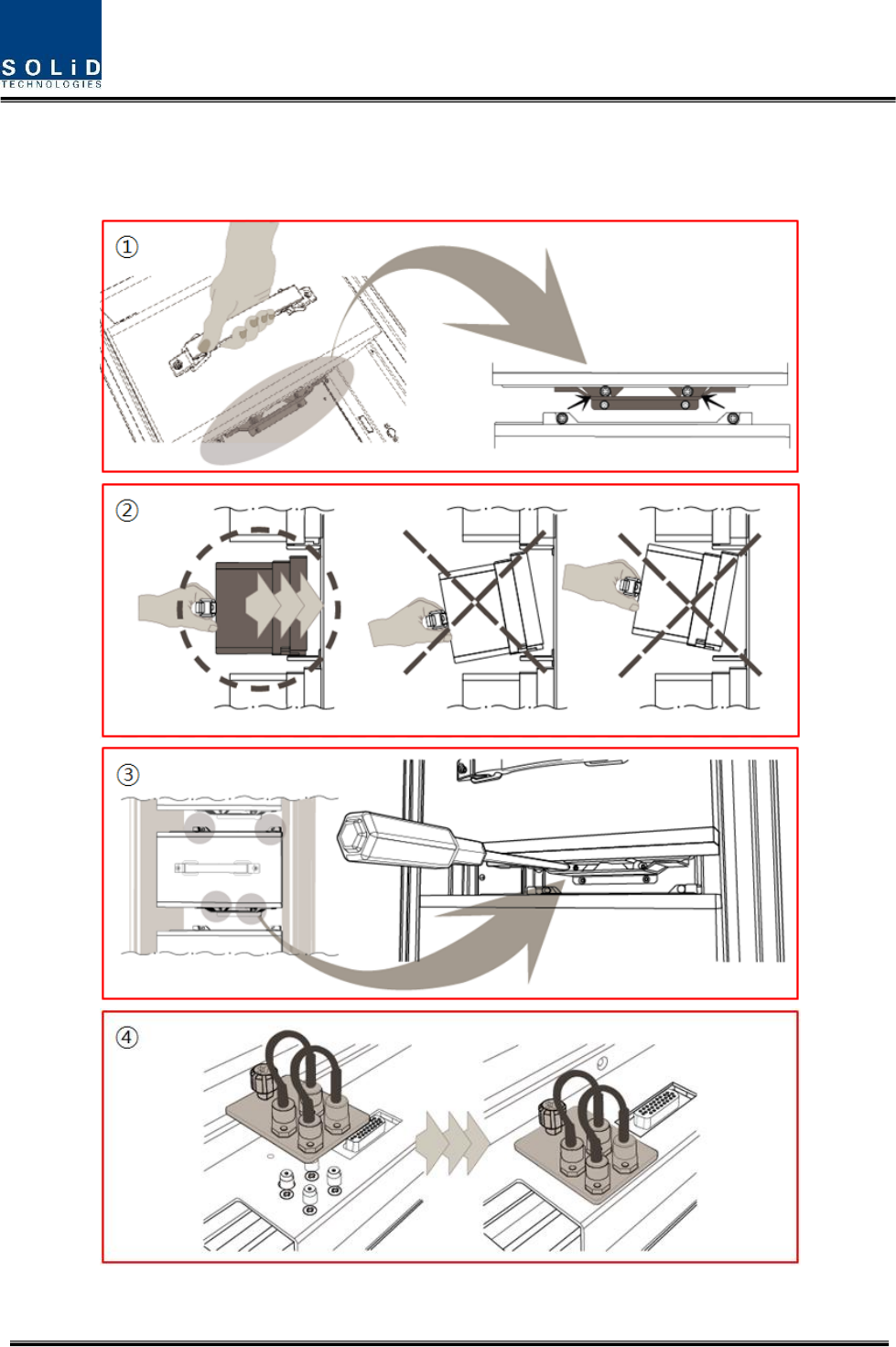 SOLiD
TECHNOLOGIES

①

②

③

④