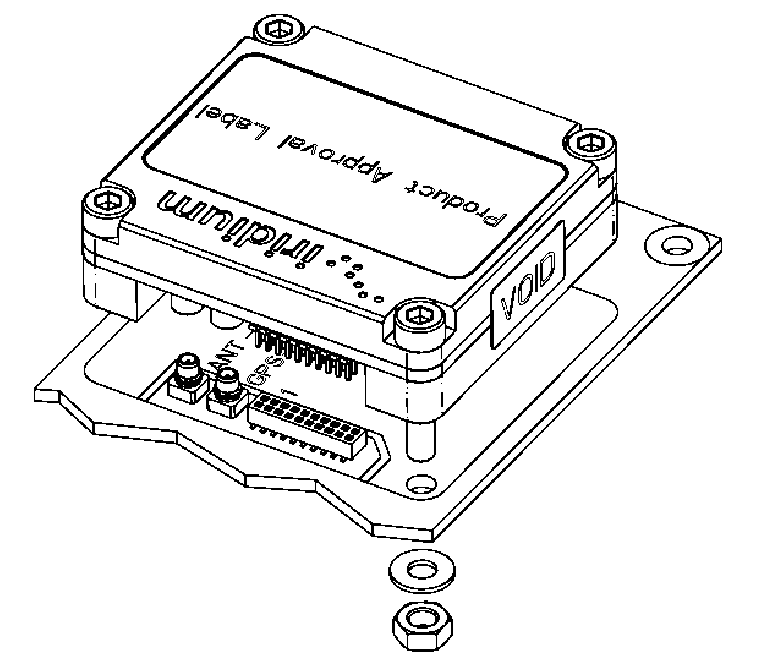 Product Approval Label

iridium

VOID

ANT

GPS