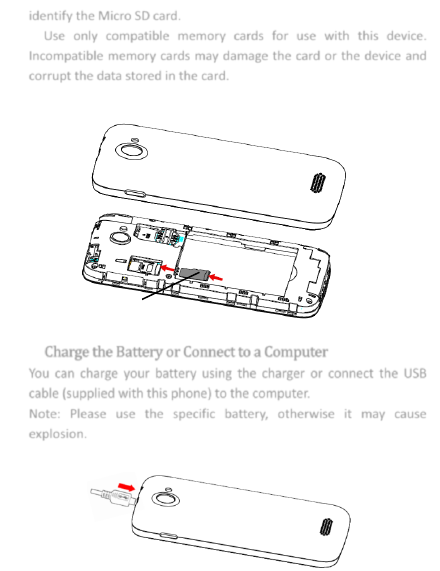 identify the Micro SD card.

Use only compatible memory cards for use with this device. Incompatible memory cards may damage the card or the device and corrupt the data stored in the card.

Charge the Battery or Connect to a Computer

You can charge your battery using the charger or connect the USB cable (supplied with this phone) to the computer.

Note: Please use the specific battery, otherwise it may cause explosion.