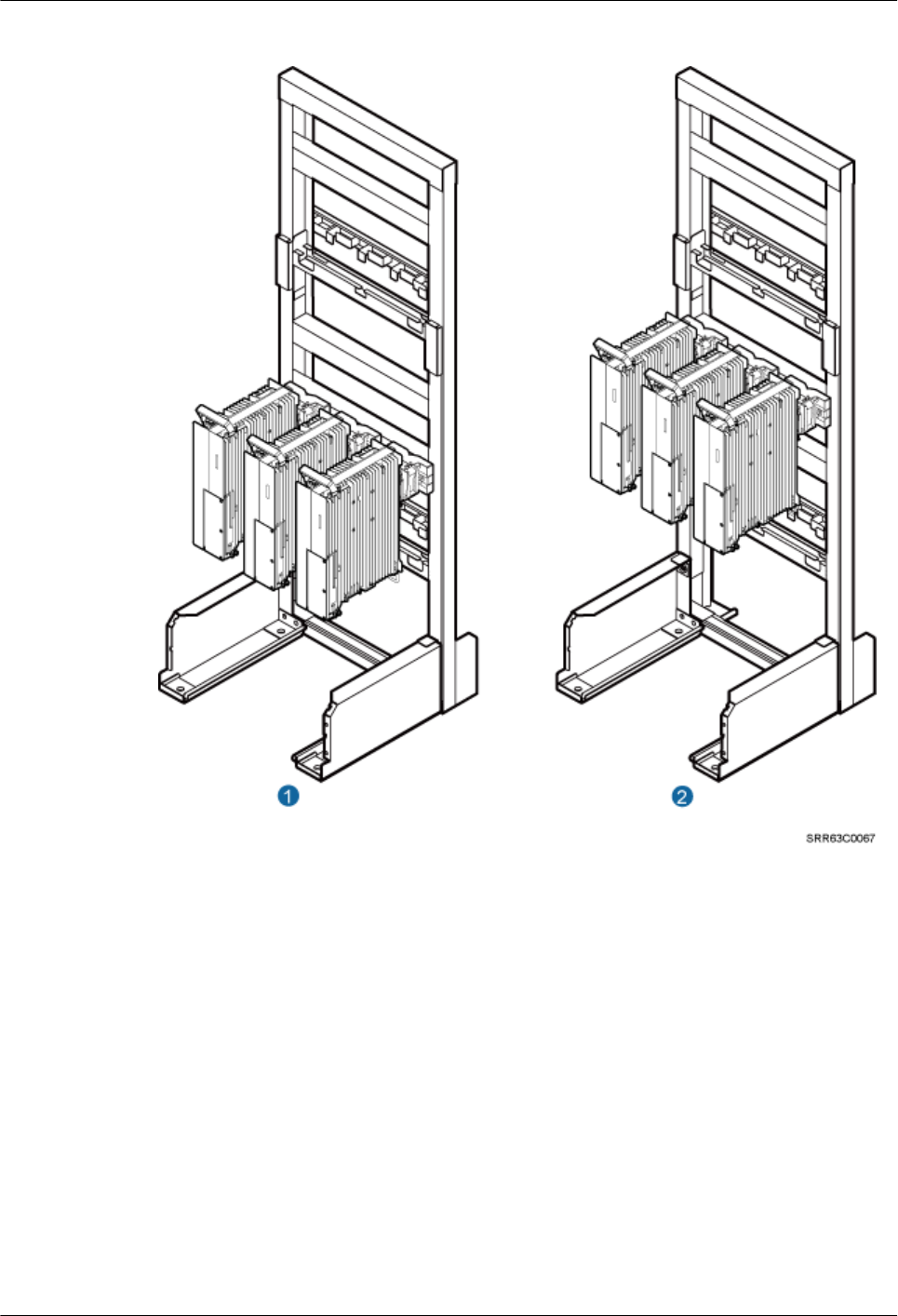 1

2

SRR63C0067