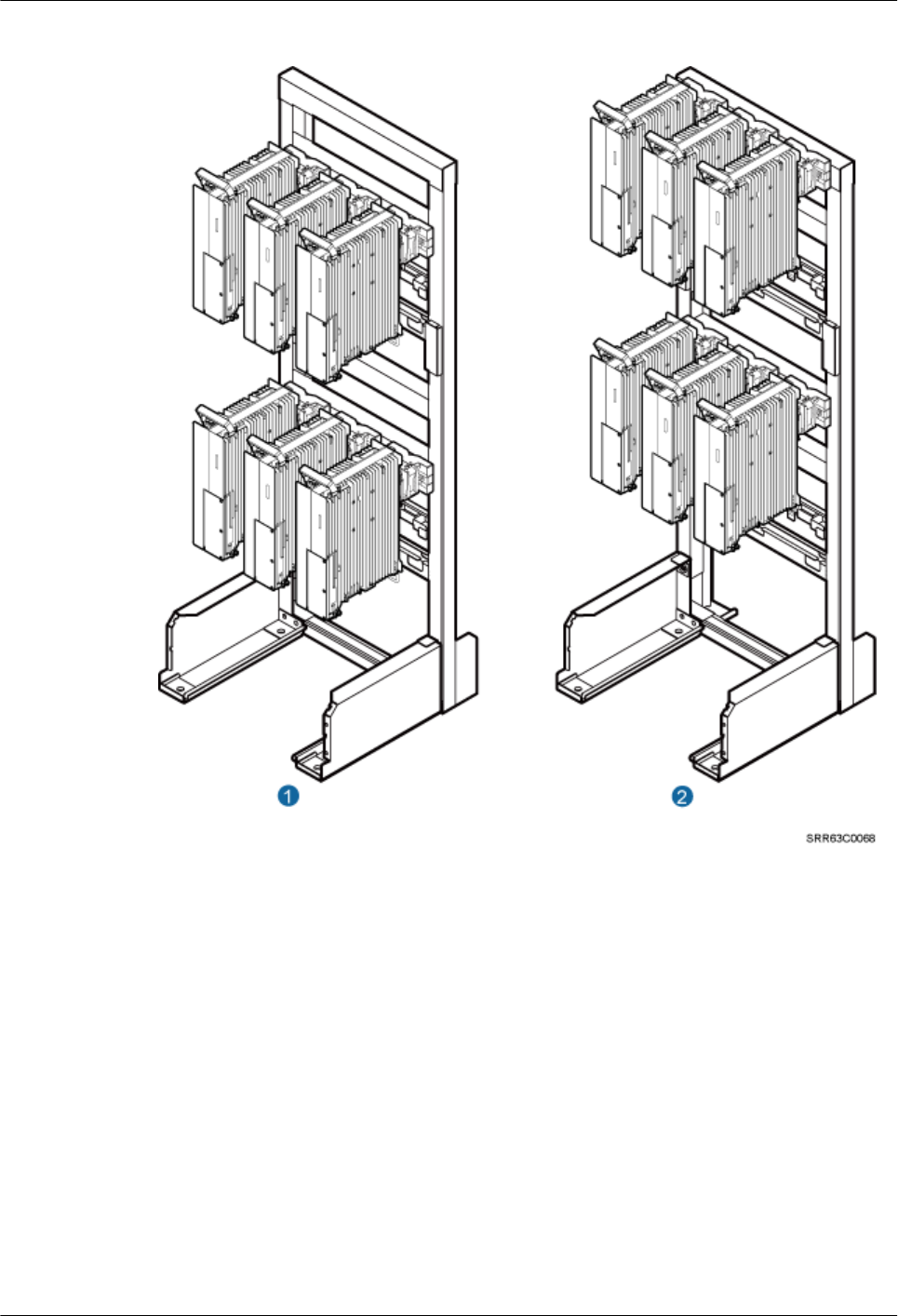 1

2

SRR63C0068