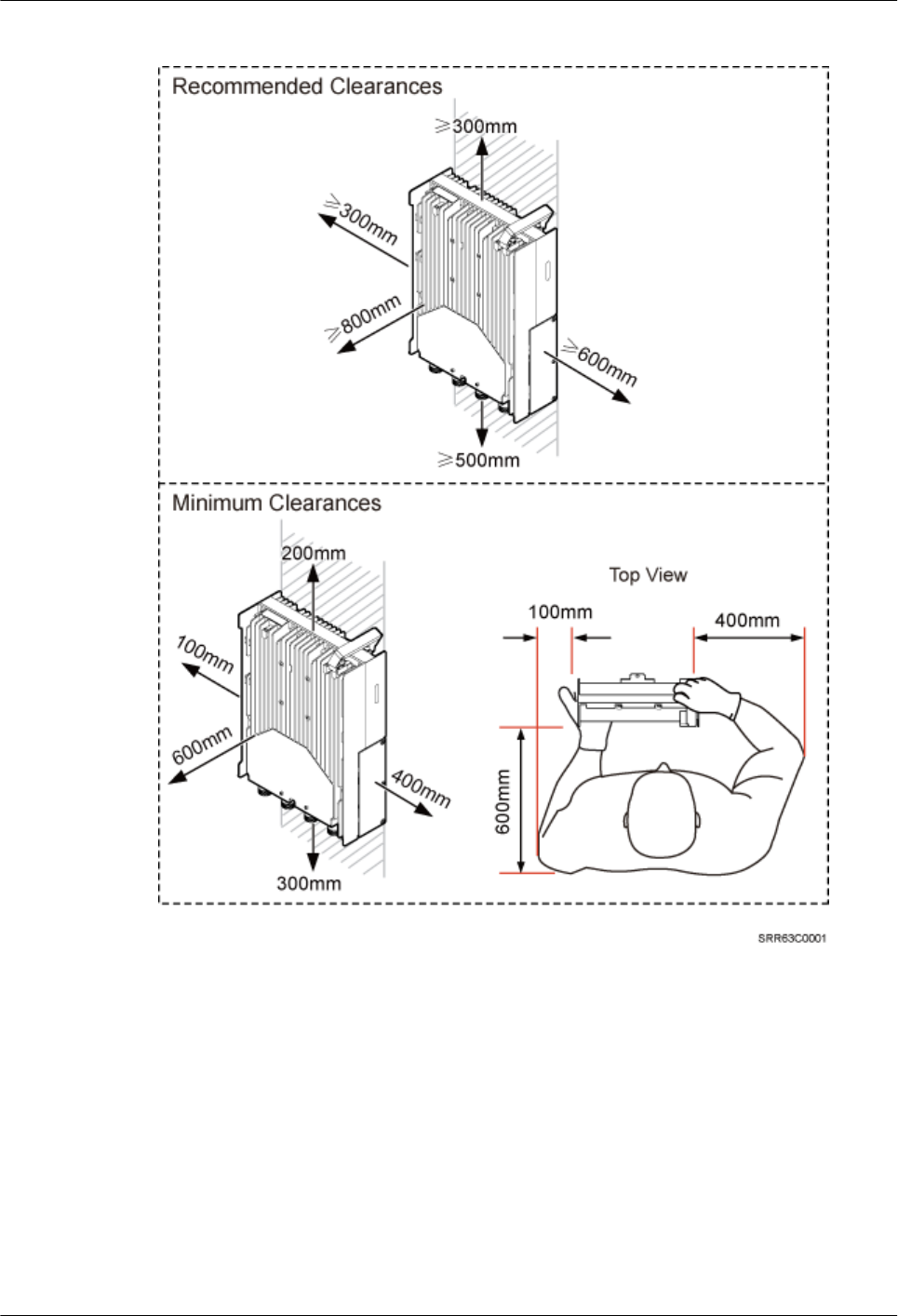 Recommended Clearances

≥300mm

≥300mm

≥800mm

≥600mm

≥500mm

Minimum Clearances

200mm

100mm

600mm

400mm

300mm

Top View

100mm

400mm

600mm

SRR63C0001