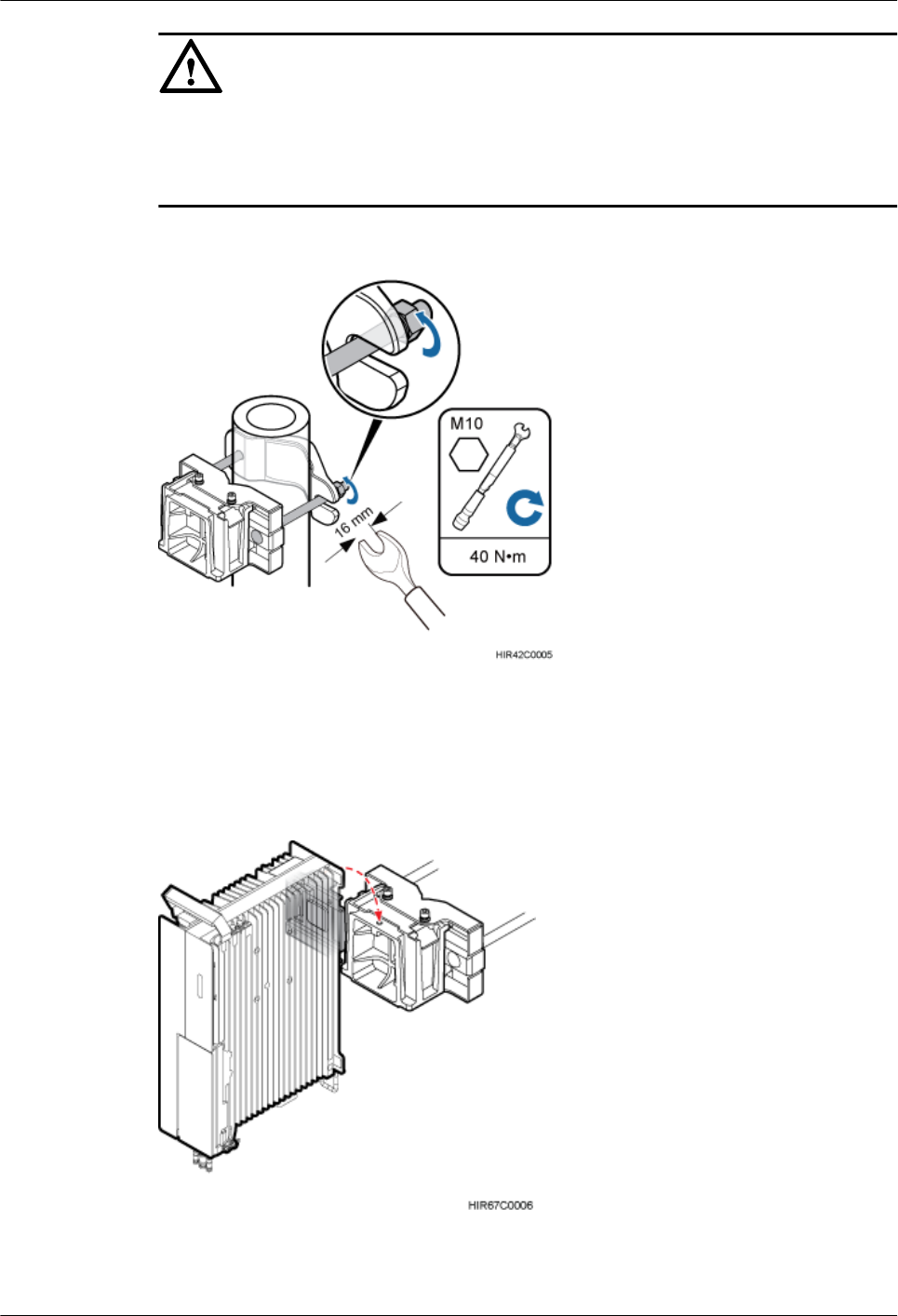 M10

16 mm

40 N•m

HIR42C0005

HIR67C0006