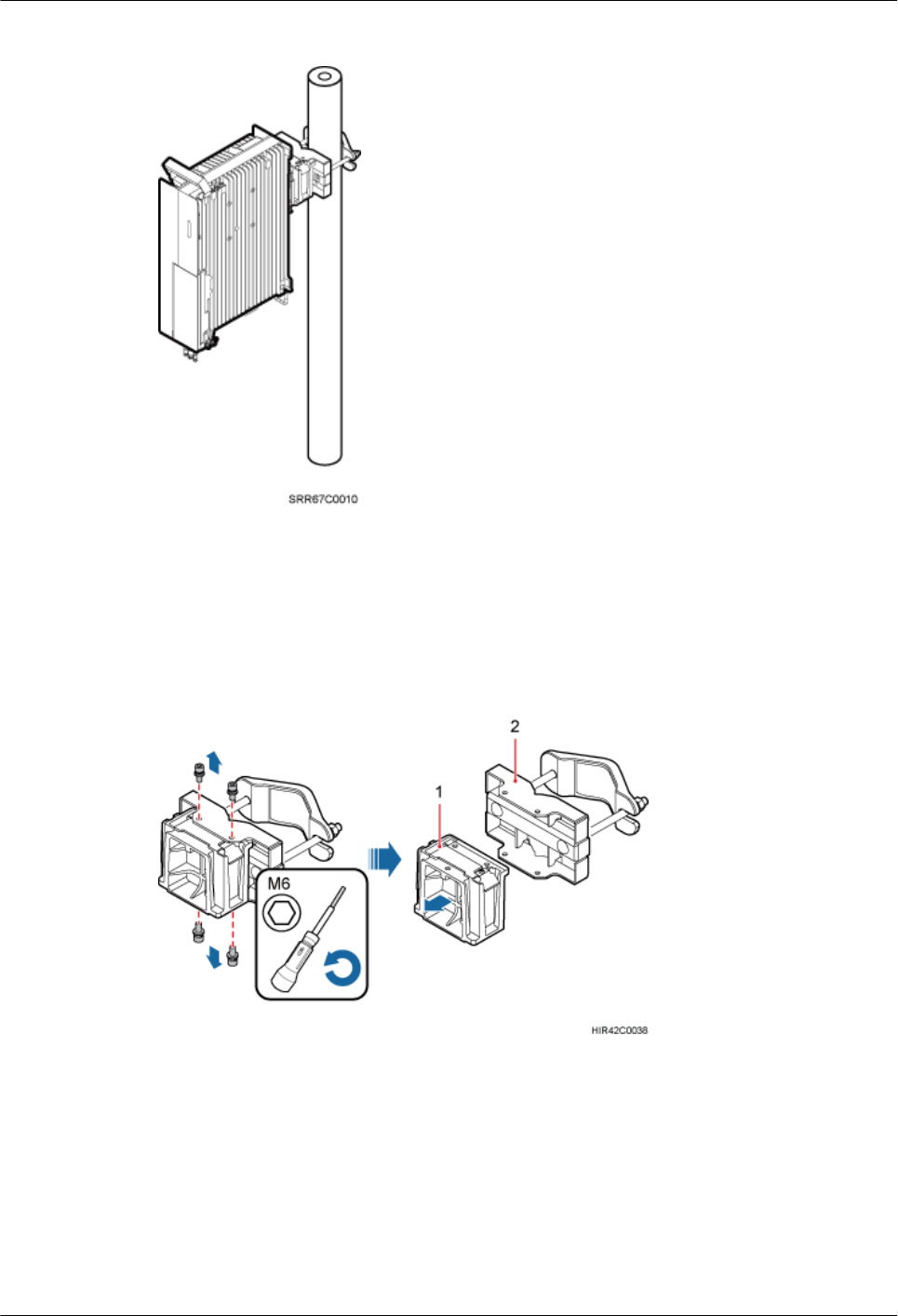 SRR67C0010

2

1

M6

HIR42C0038