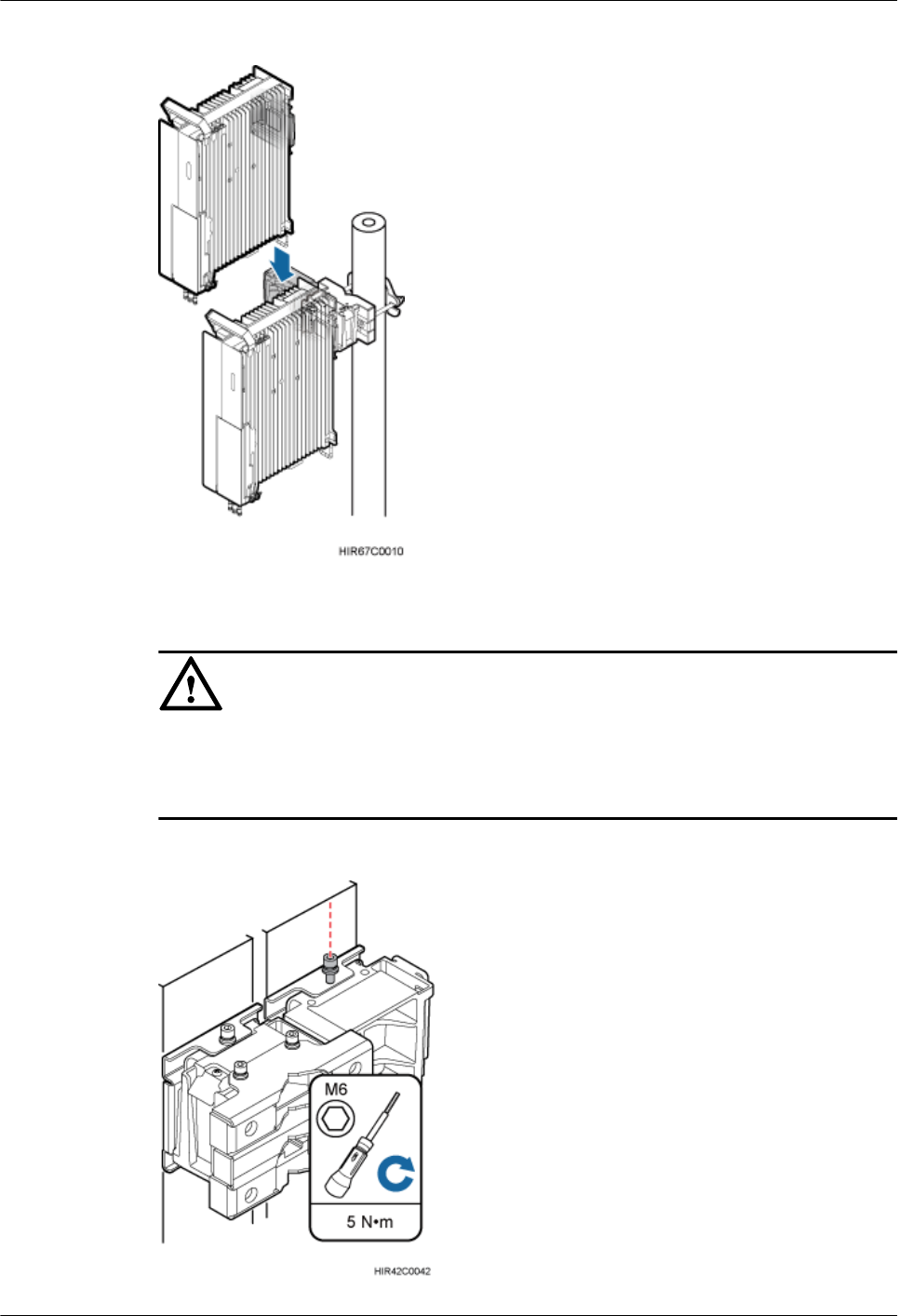 HIR67C0010

M6

5 N•m

HIR42C0042