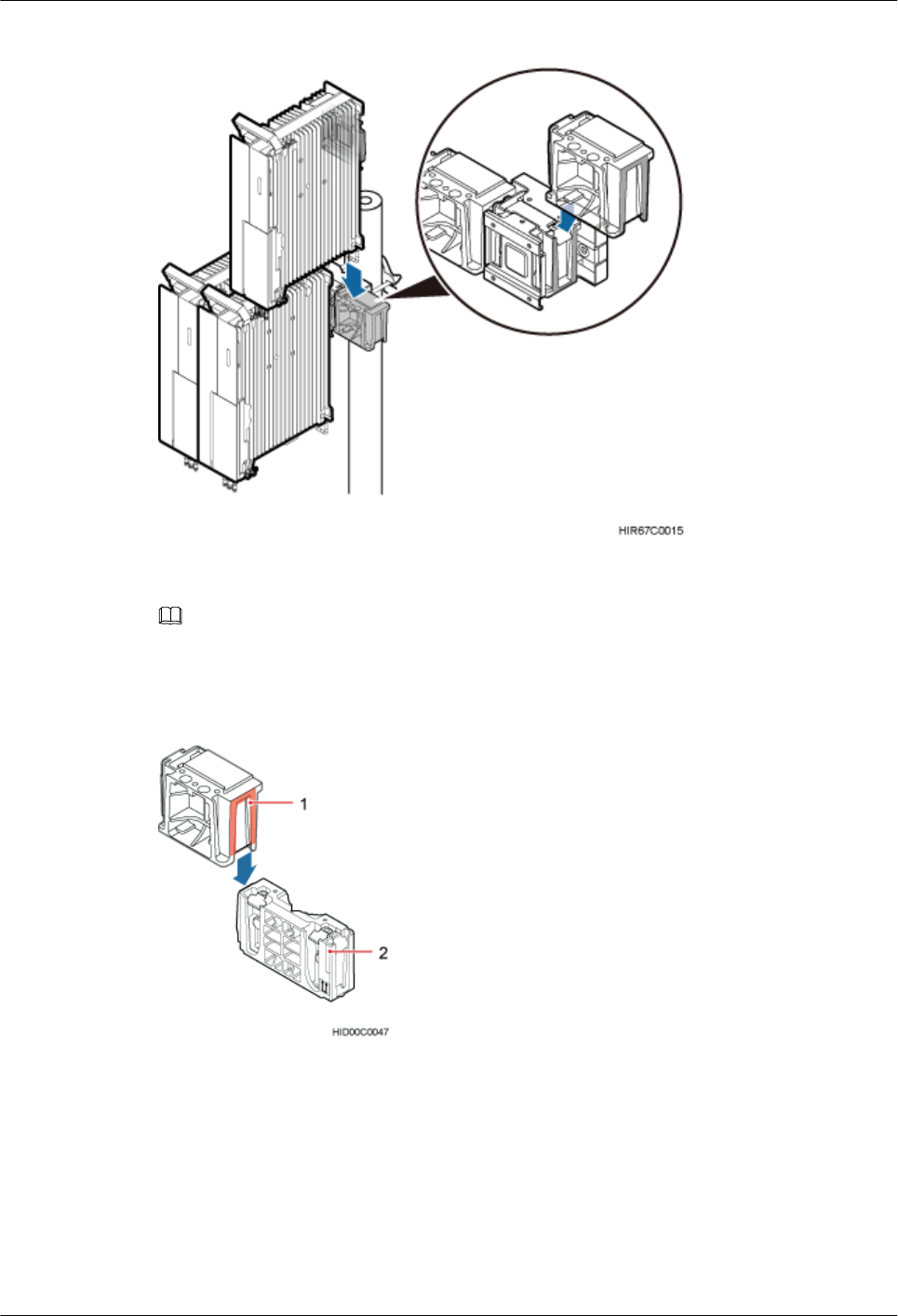 HIR67C0015

1

2

HID00C0047