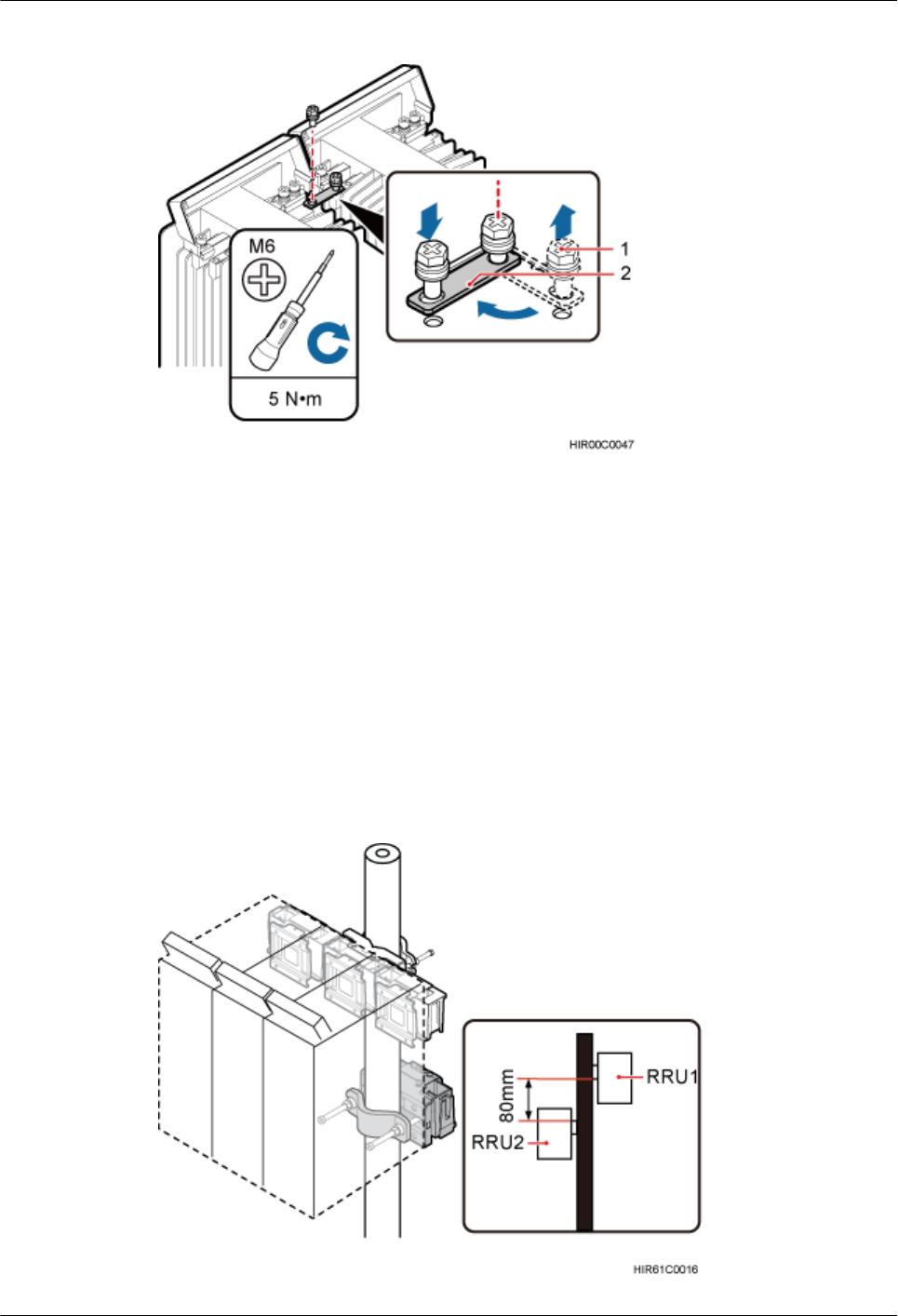 M6

5 N•m

1

2

HIR00C0047

80mm

RRU1

RRU2

HIR61C0016