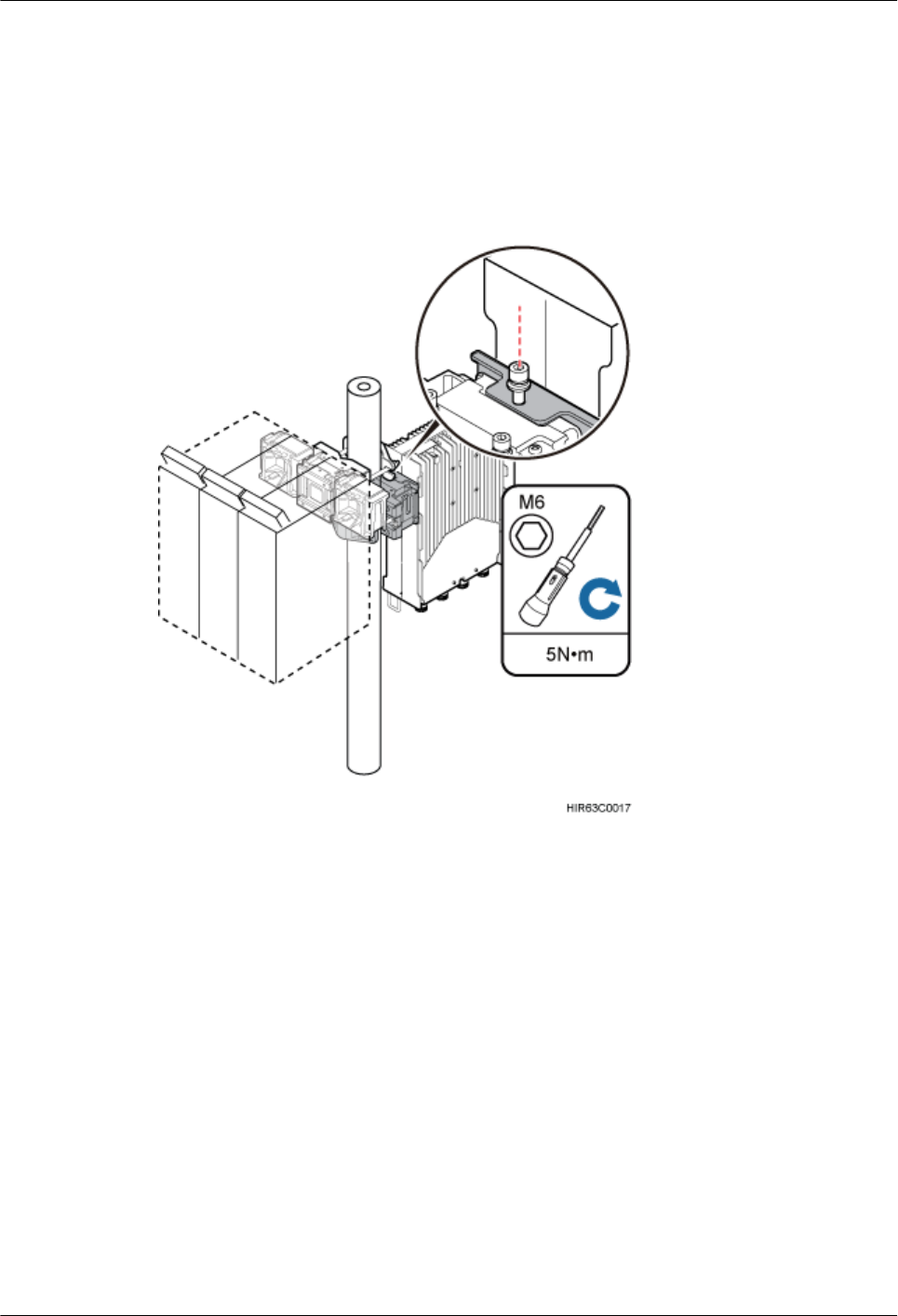 M6

5N•m

HIR63C0017