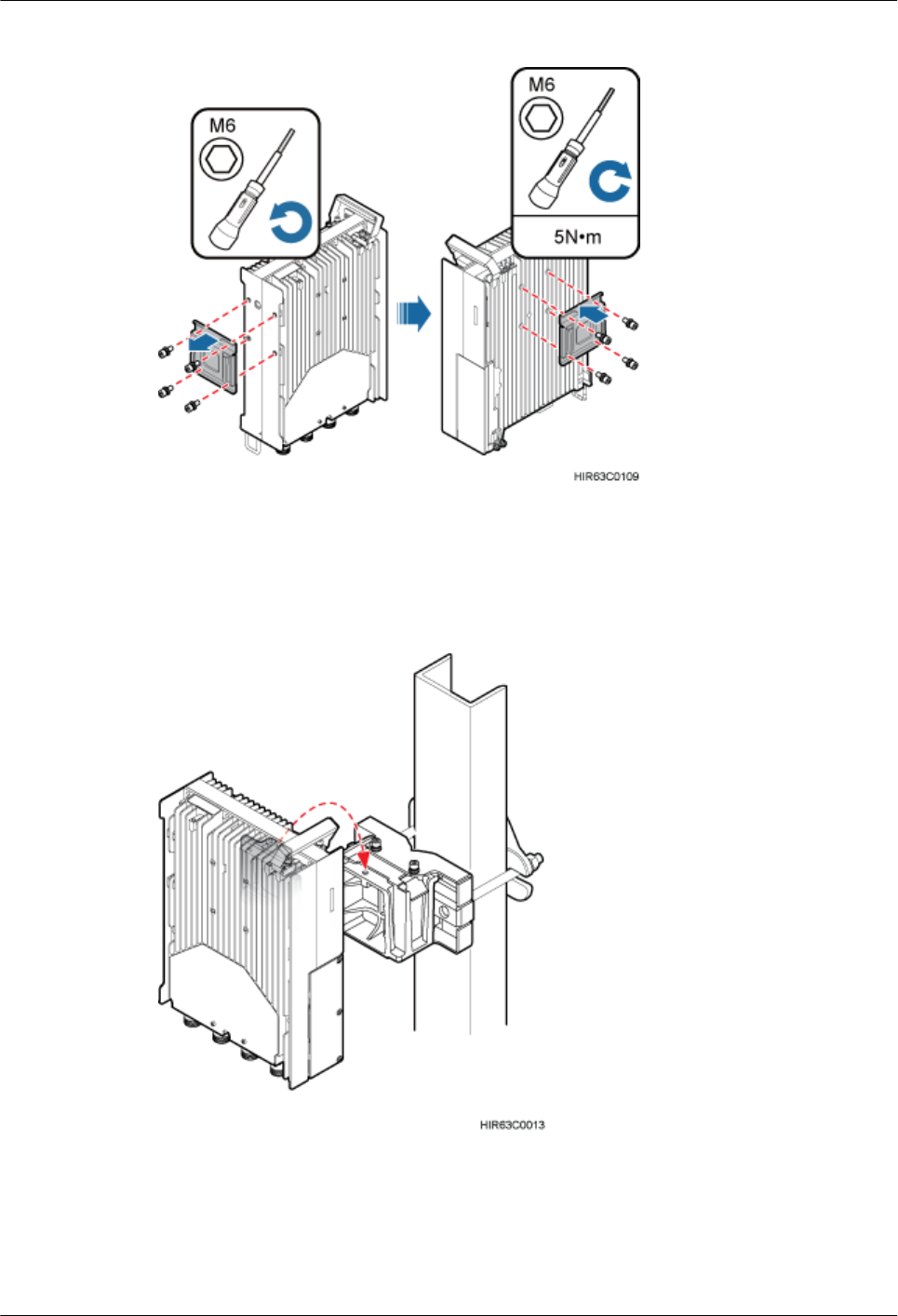 M6

M6

5N•m

HIR63C0109

HIR63C0013