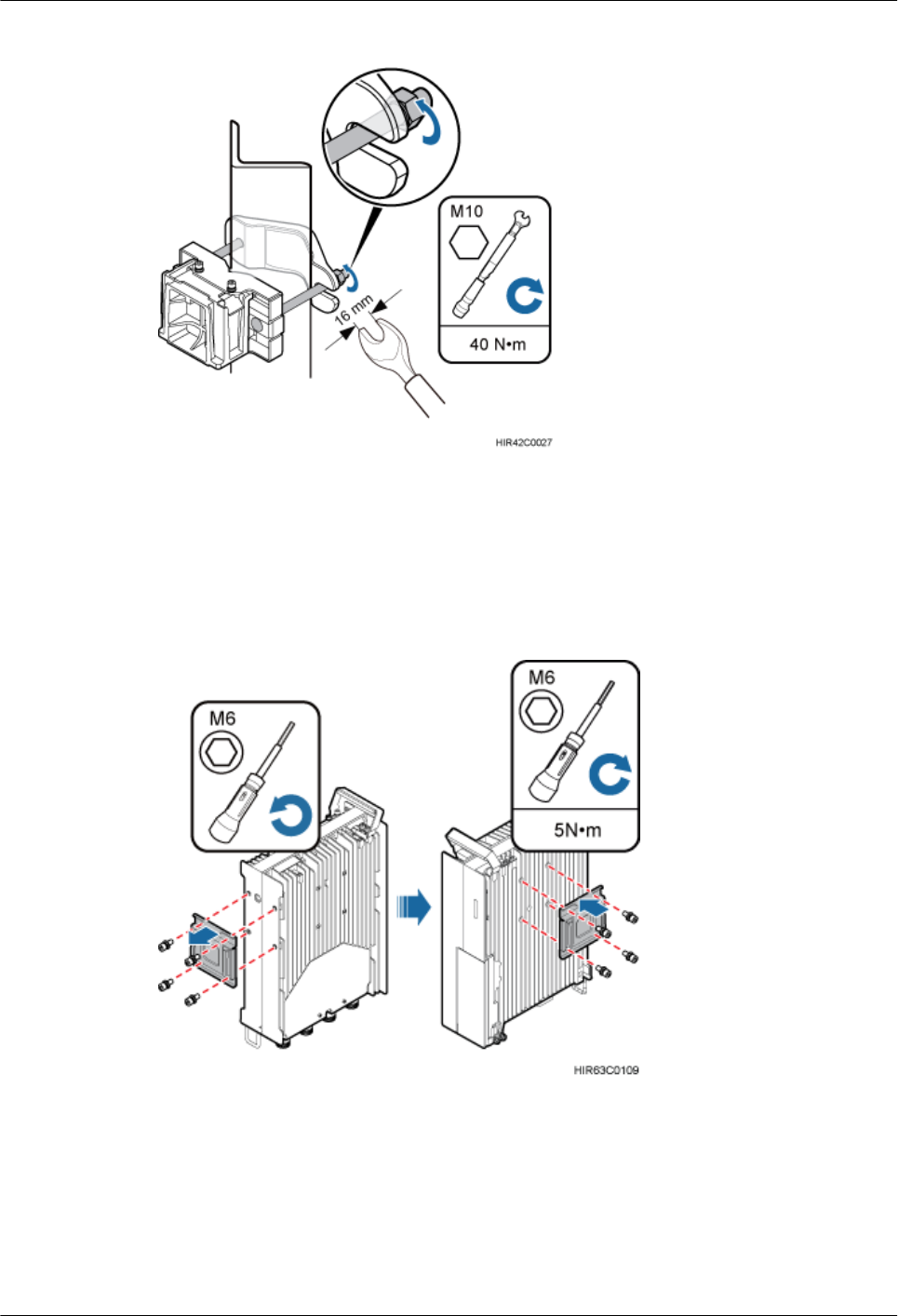 M10

16 mm

40 N•m

HIR42C0027

M6

M6

5N•m

HIR63C0109