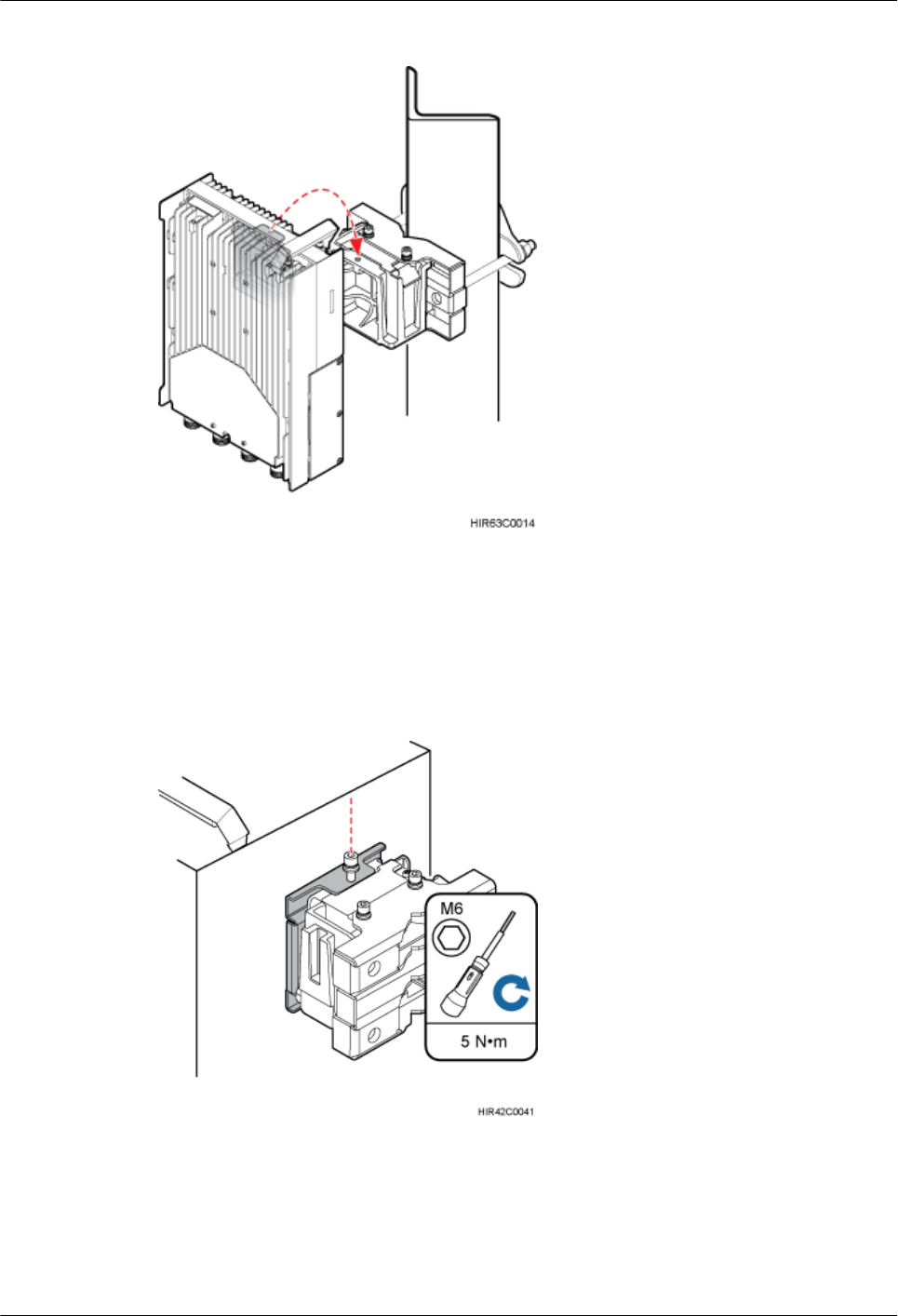 HIR63C0014

M6

5 N•m

HIR42C0041