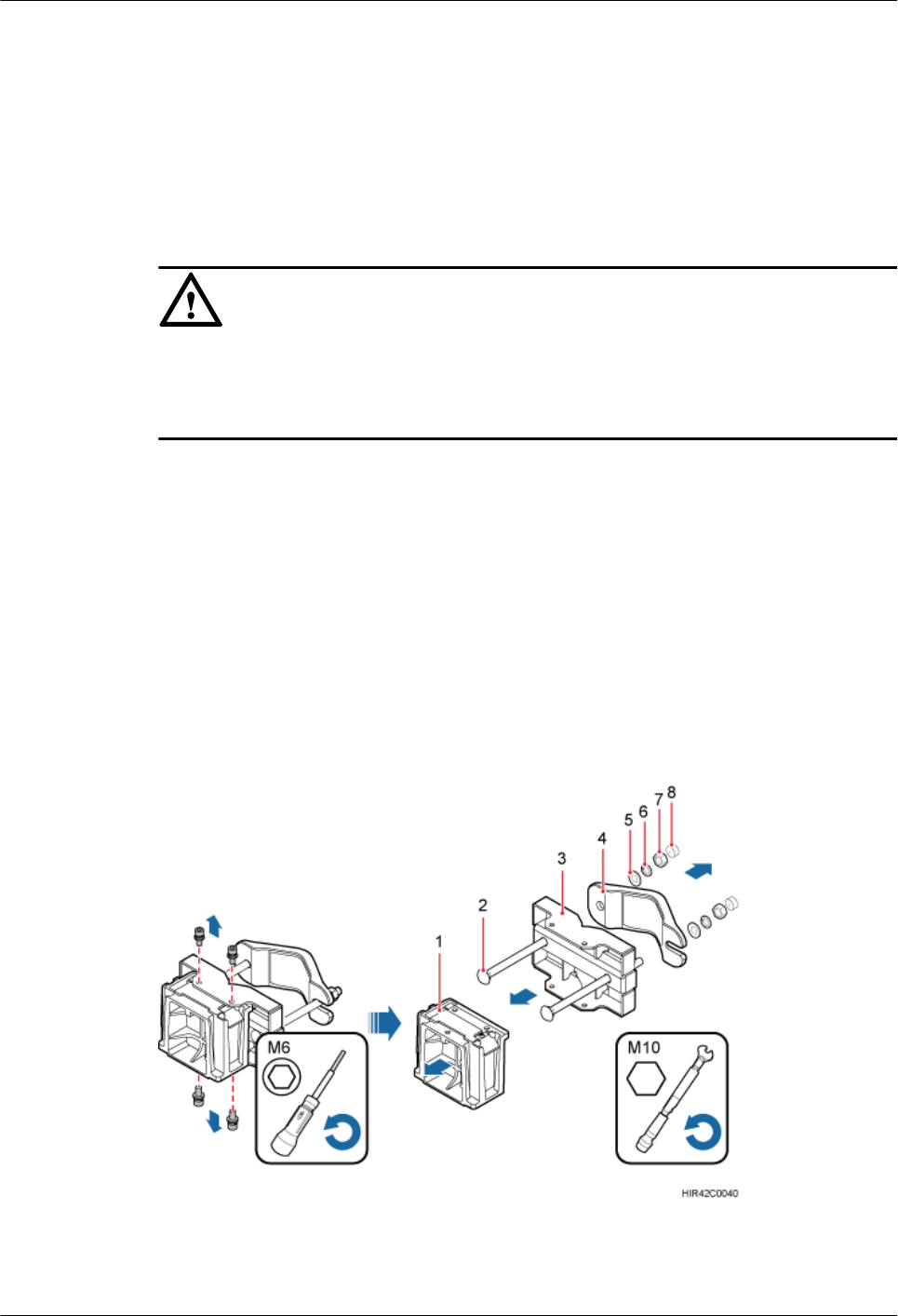 8
7
6
5
4
3
2
1
M6
M10
HIR42C0040