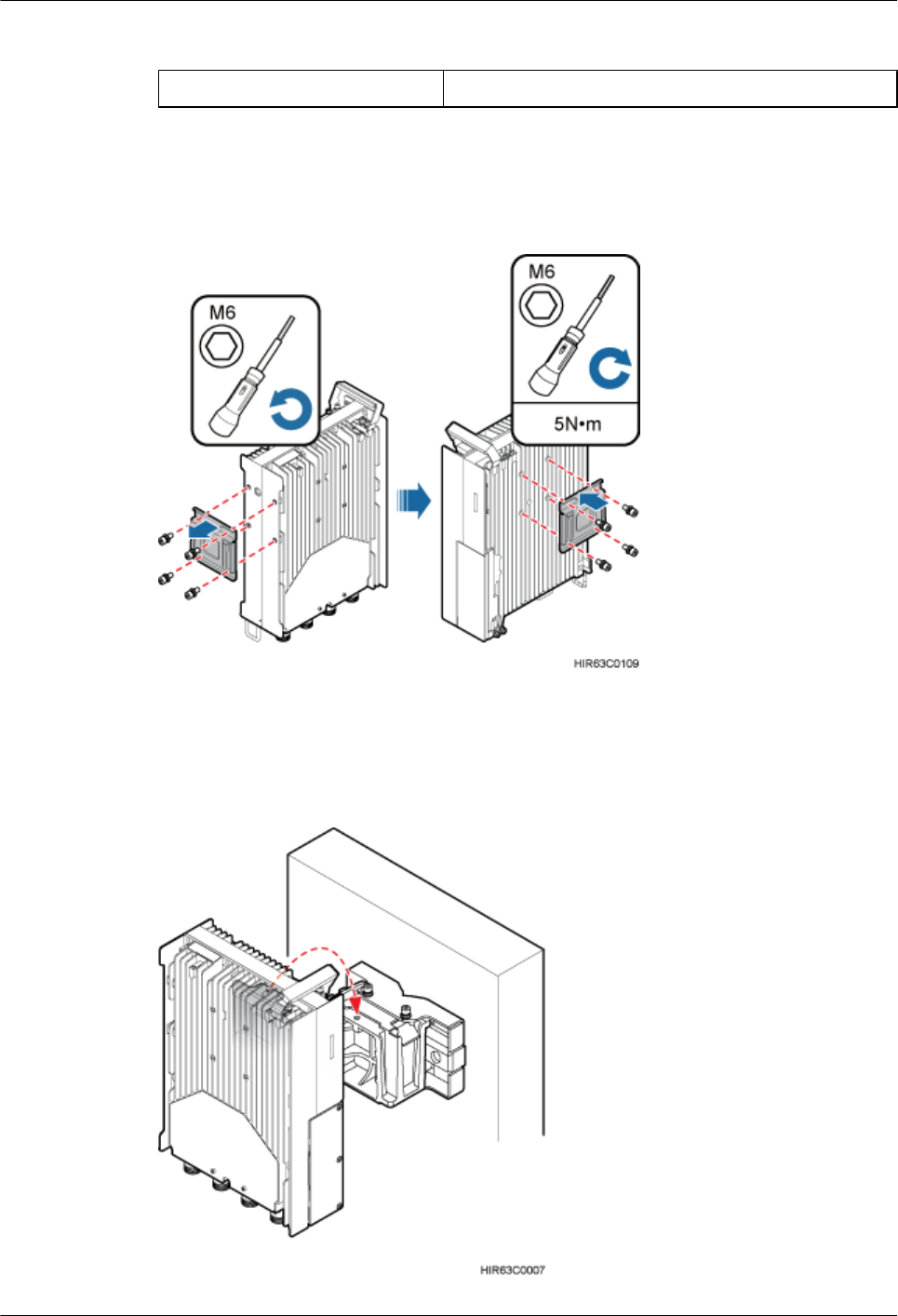 M6

M6

5N•m

HIR63C0109

HIR63C0007