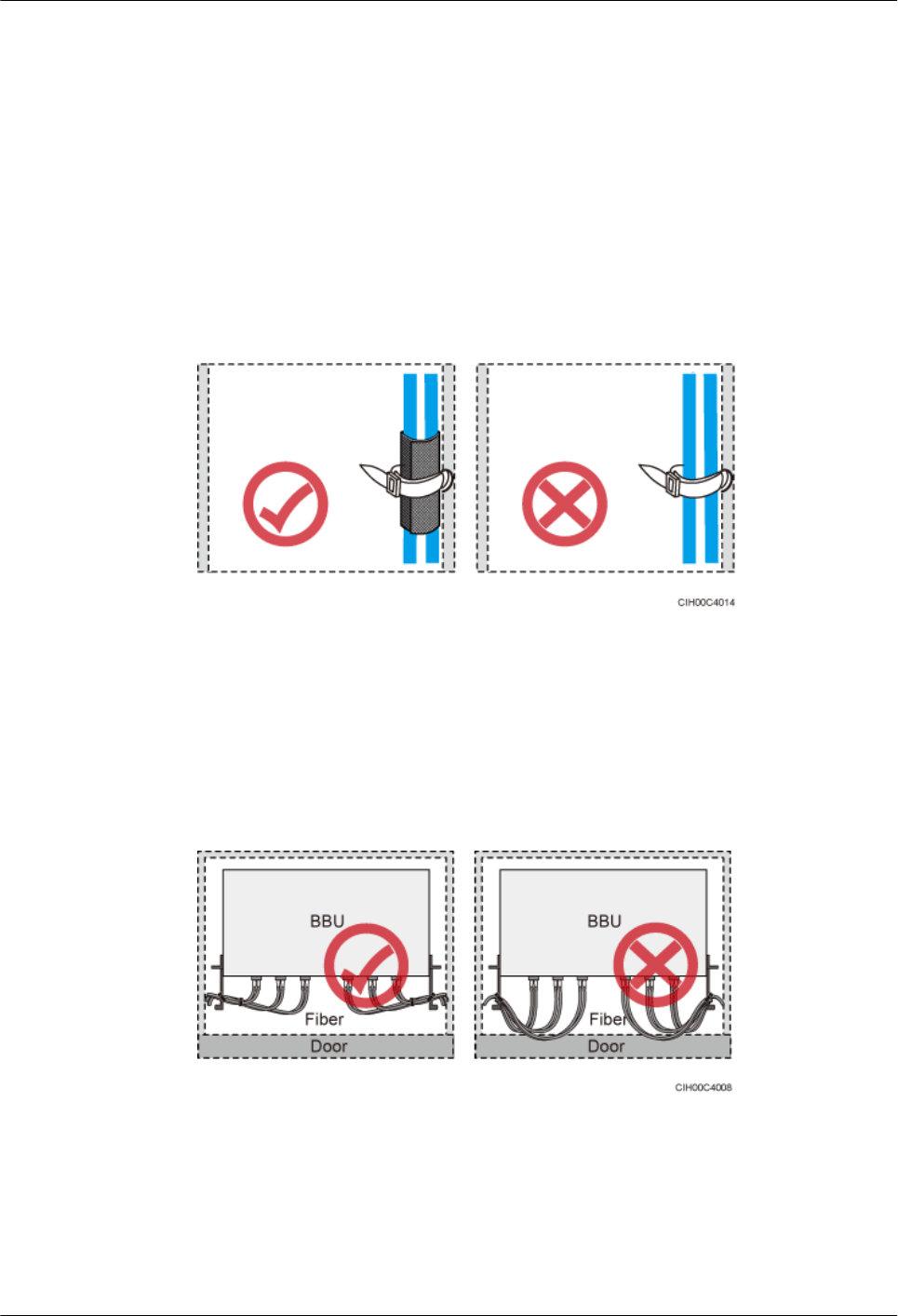 CIH00C4014

BBU

Fiber

Door

BBU

Fiber

Door

CIH00C4008