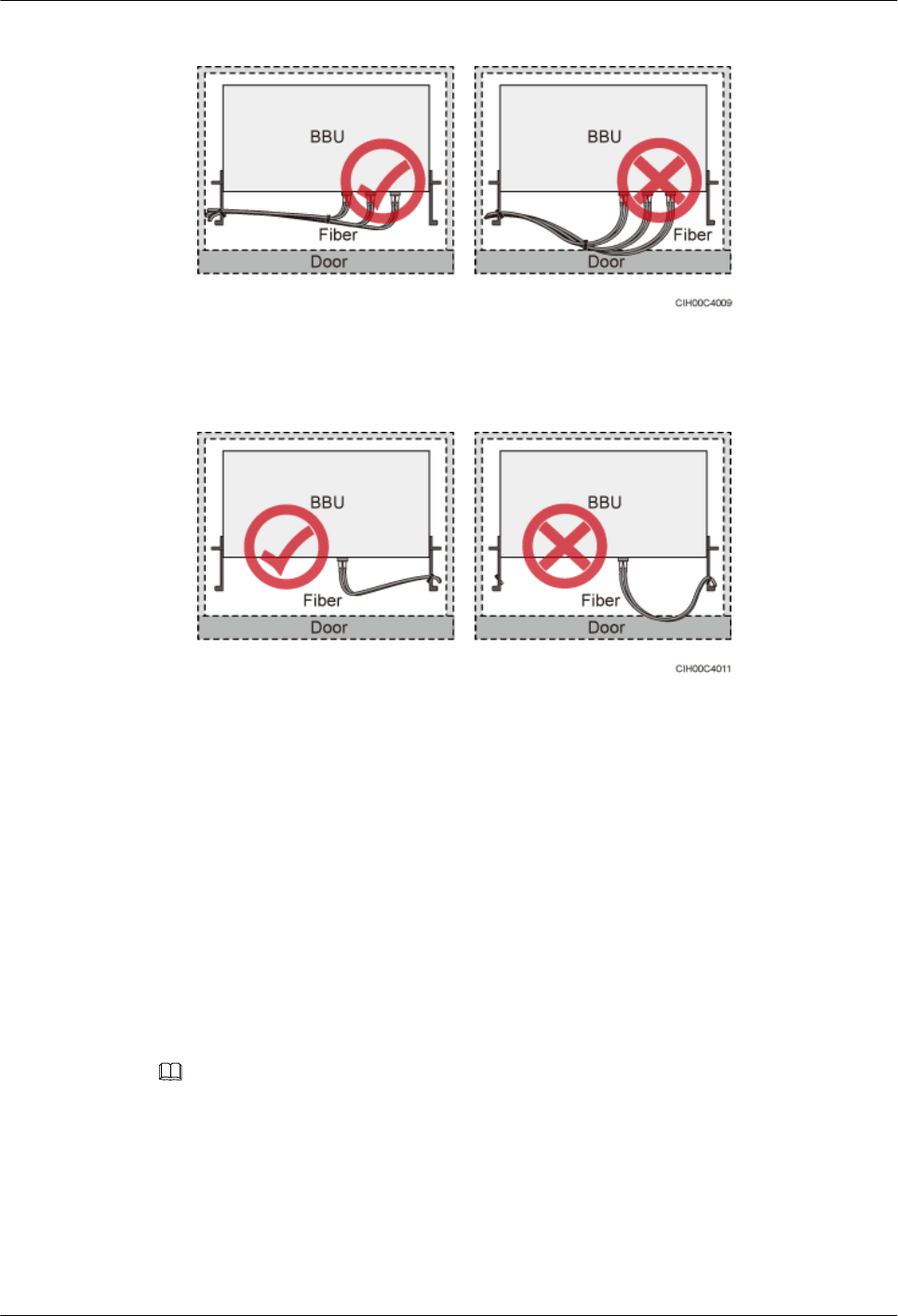 BBU

Fiber

Door

BBU

Fiber

Door

CIH00C4009

BBU

Fiber

Door

BBU

Fiber

Door

CIH00C4011